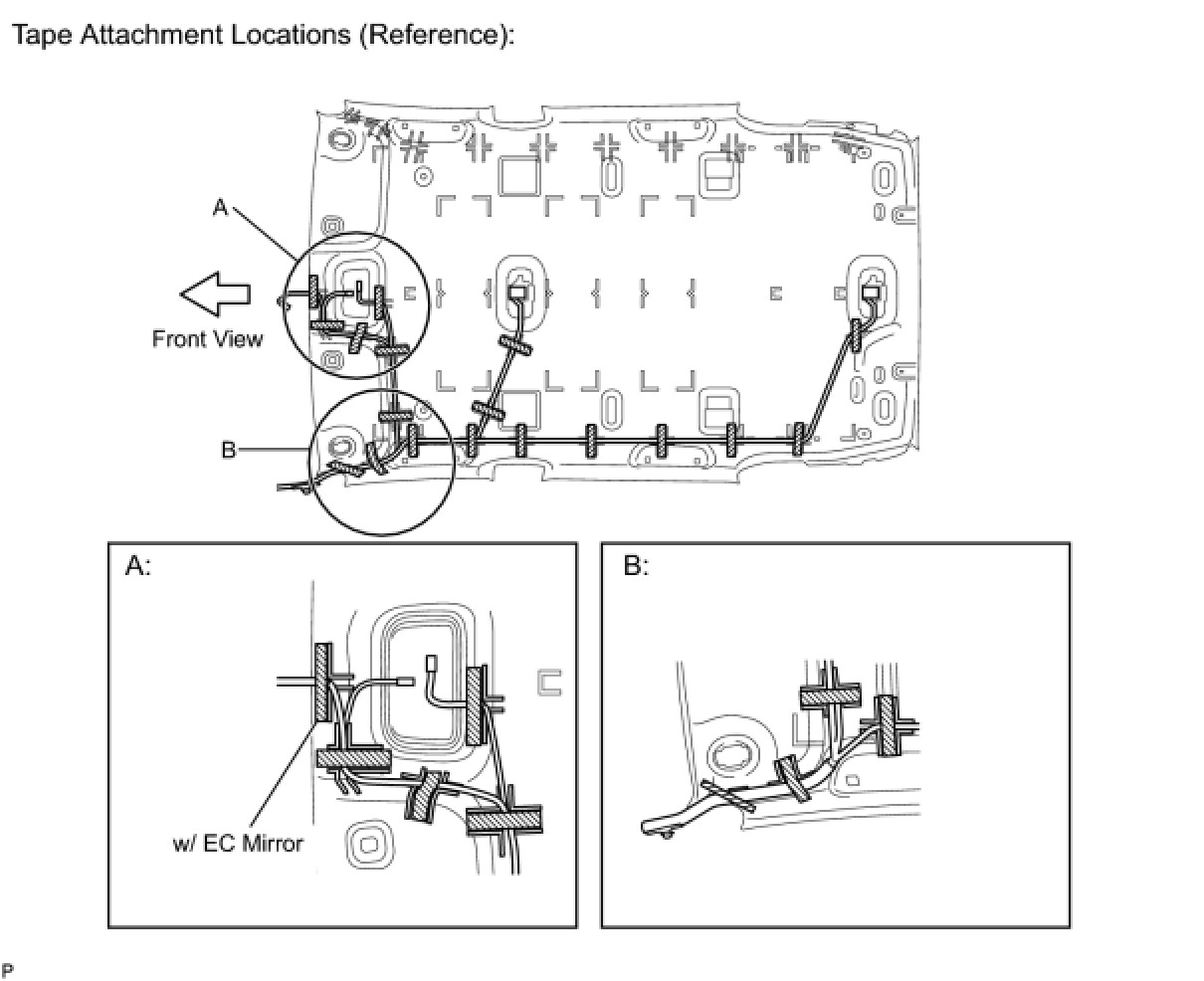 Tape Attachment Locations (Reference):

A

Front View

B

A:

w/ EC Mirror

B:

P