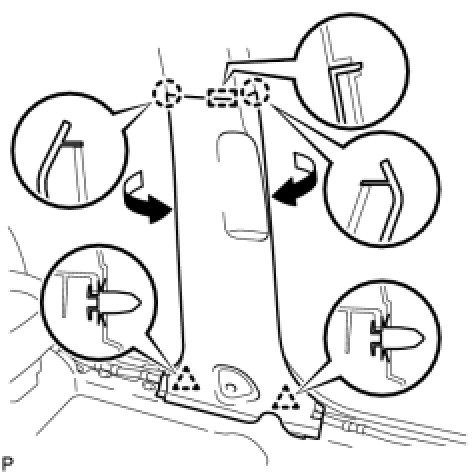 P