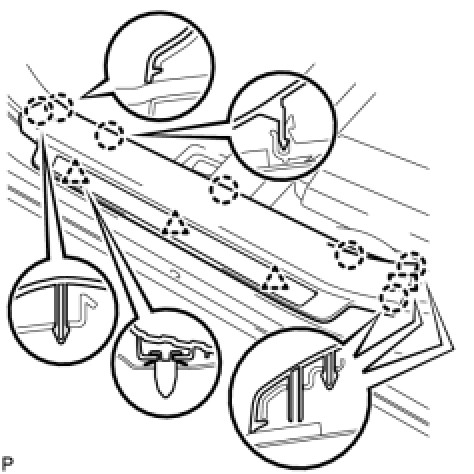 P