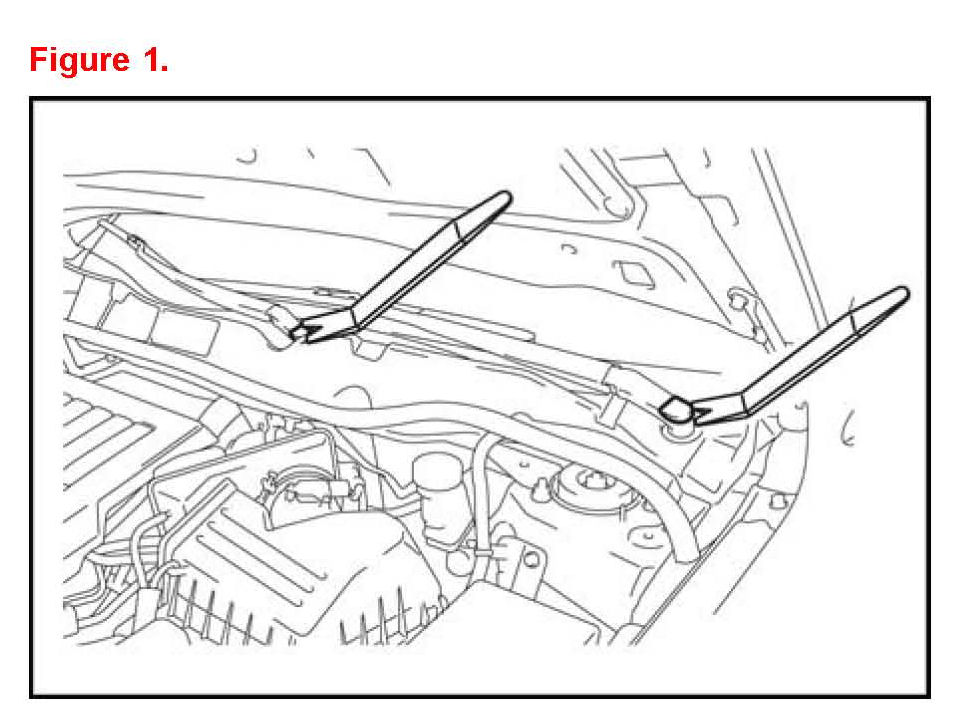 Figure 1.