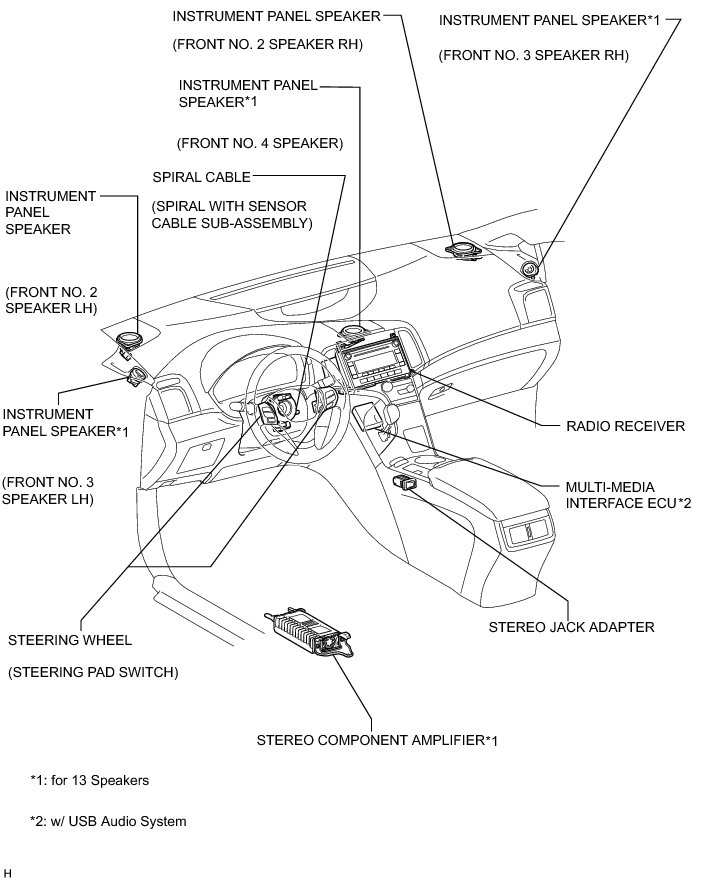 INSTRUMENT PANEL SPEAKER

(FRONT NO. 2 SPEAKER RH)

INSTRUMENT PANEL SPEAKER*1

(FRONT NO. 3 SPEAKER RH)

INSTRUMENT PANEL SPEAKER*1

(FRONT NO. 4 SPEAKER)

SPIRAL CABLE

(SPIRAL WITH SENSOR CABLE SUB-ASSEMBLY)

INSTRUMENT PANEL SPEAKER

(FRONT NO. 2 SPEAKER LH)

INSTRUMENT PANEL SPEAKER*1

(FRONT NO. 3 SPEAKER LH)

RADIO RECEIVER

MULTI-MEDIA INTERFACE ECU*2

STEREO JACK ADAPTER

STEERING WHEEL

(STEERING PAD SWITCH)

STEREO COMPONENT AMPLIFIER*1

*1: for 13 Speakers

*2: w/ USB Audio System

H