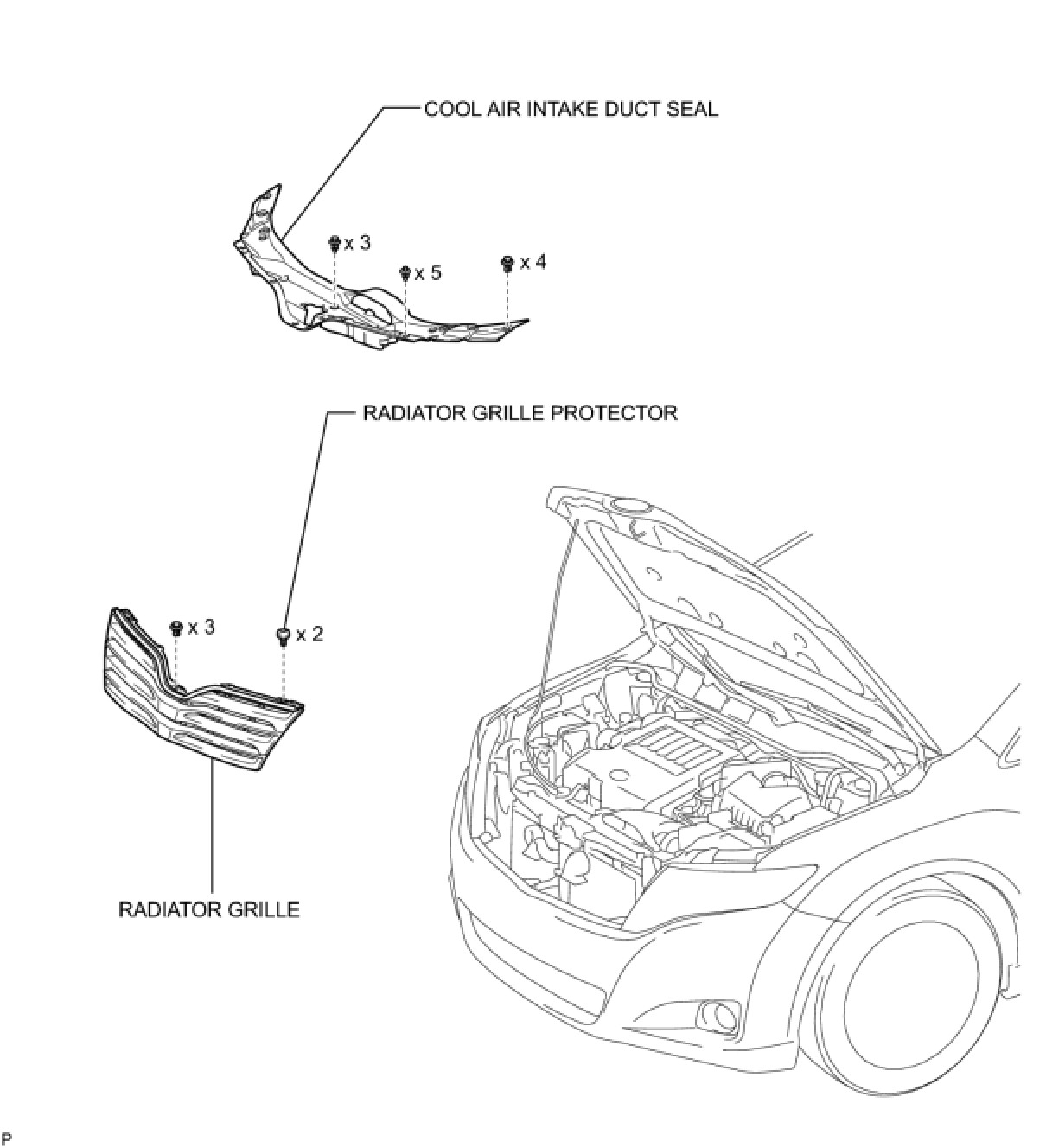 COOL AIR INTAKE DUCT SEAL

x 3

x 5

x 4

RADIATOR GRILLE PROTECTOR

x 3

x 2

RADIATOR GRILLE

P