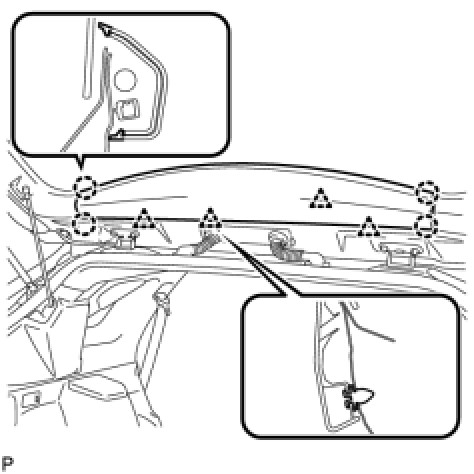 P