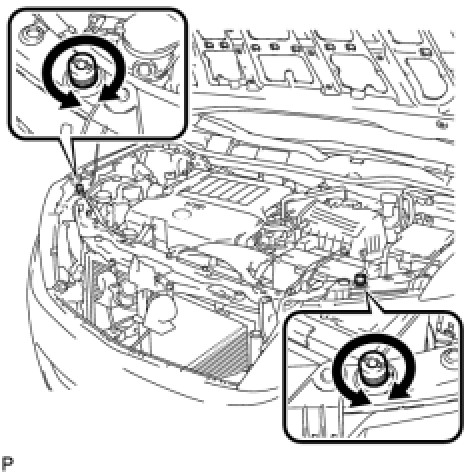 P