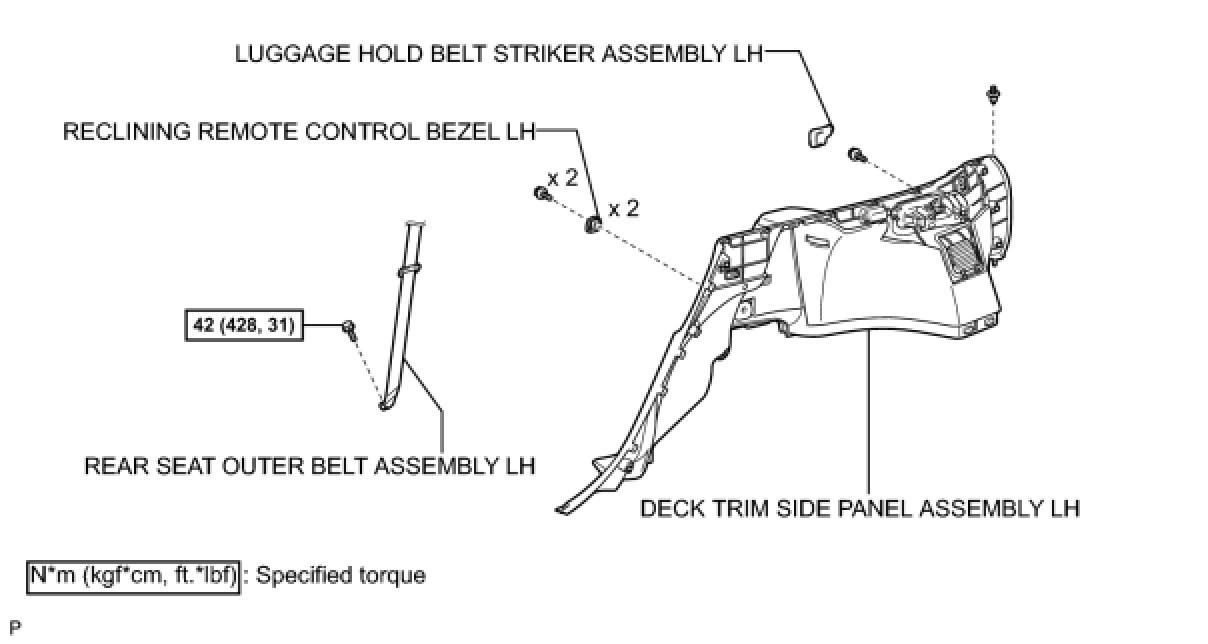 LUGGAGE HOLD BELT STRIKER ASSEMBLY LH

RECLINING REMOTE CONTROL BEZEL LH

x 2

x 2

42 (428, 31)

REAR SEAT OUTER BELT ASSEMBLY LH

DECK TRIM SIDE PANEL ASSEMBLY LH

N*m (kgf*cm, ft.*lbf) : Specified torque

P