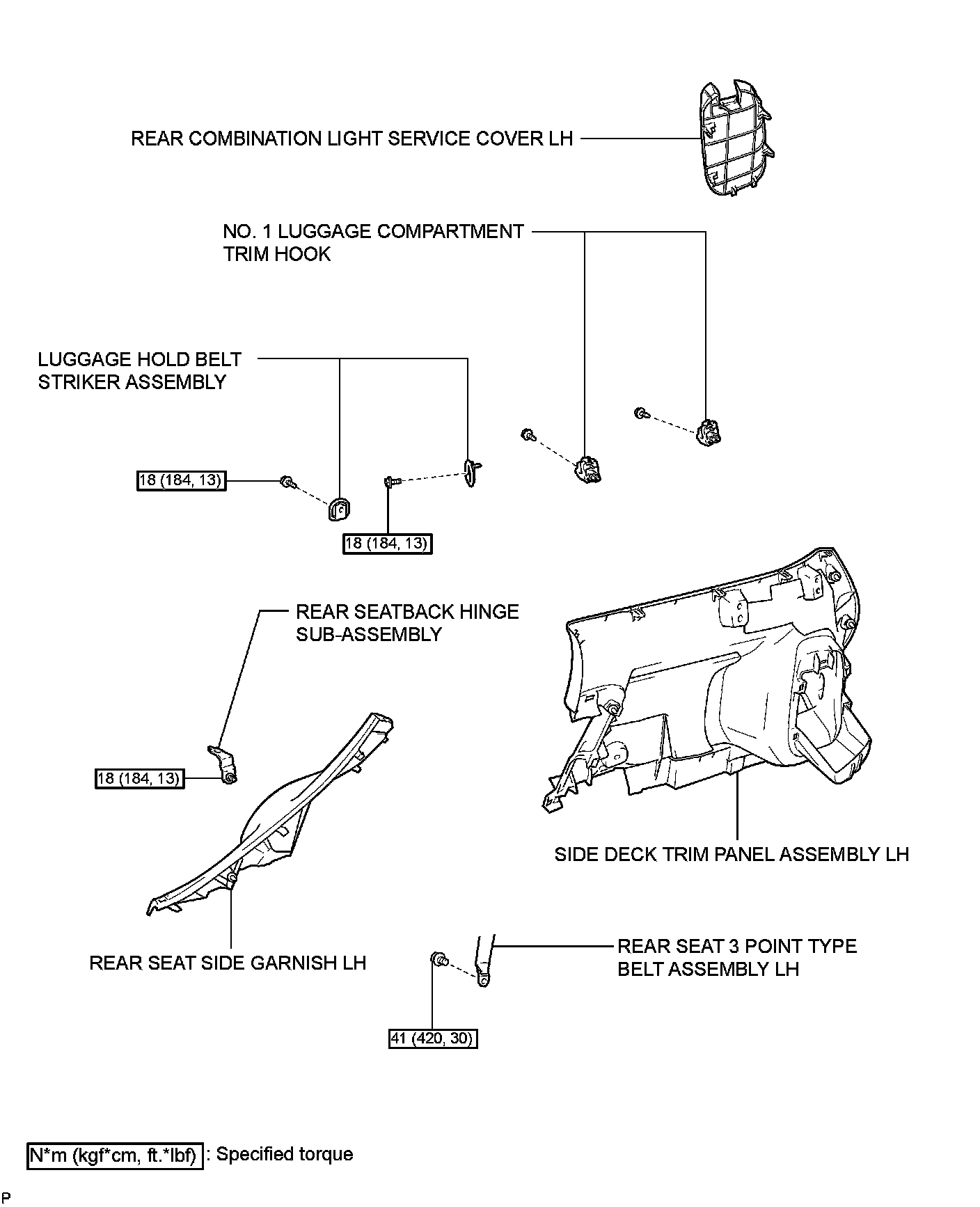 REAR COMBINATION LIGHT SERVICE COVER LH

NO. 1 LUGGAGE COMPARTMENT TRIM HOOK

LUGGAGE HOLD BELT STRIKER ASSEMBLY

18 (184, 13)

18 (184, 13)

REAR SEATBACK HINGE SUB-ASSEMBLY

18 (184, 13)

SIDE DECK TRIM PANEL ASSEMBLY LH

REAR SEAT SIDE GARNISH LH

REAR SEAT 3 POINT TYPE BELT ASSEMBLY LH

41 (420, 30)

N*m (kgf*cm, ft.*lbf) : Specified torque

P