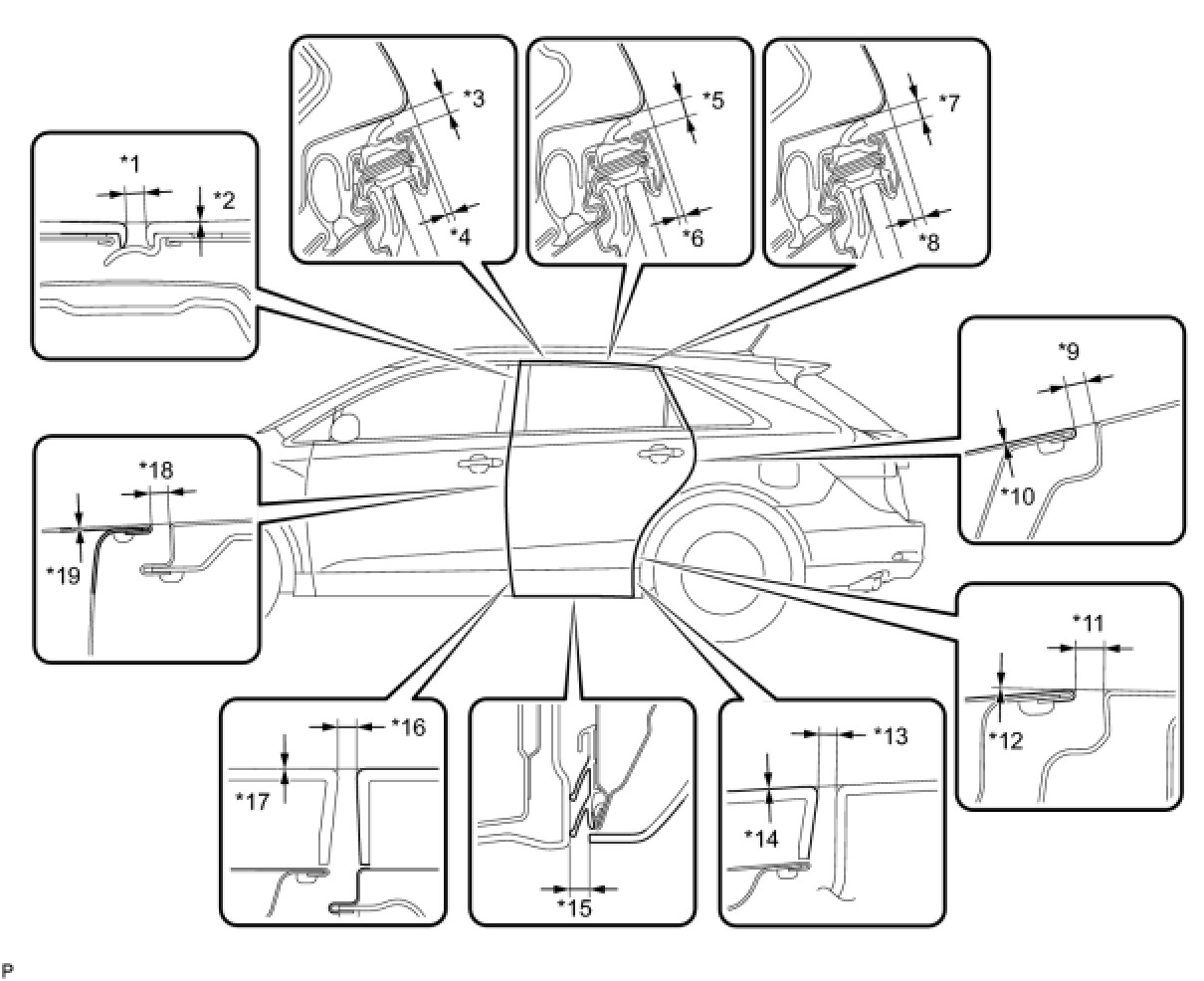 *1
*2
*3
*4
*5
*6
*7
*8
*9
*10
*18
*19
*11
*12
*16
*17
*15
*13
*14
P