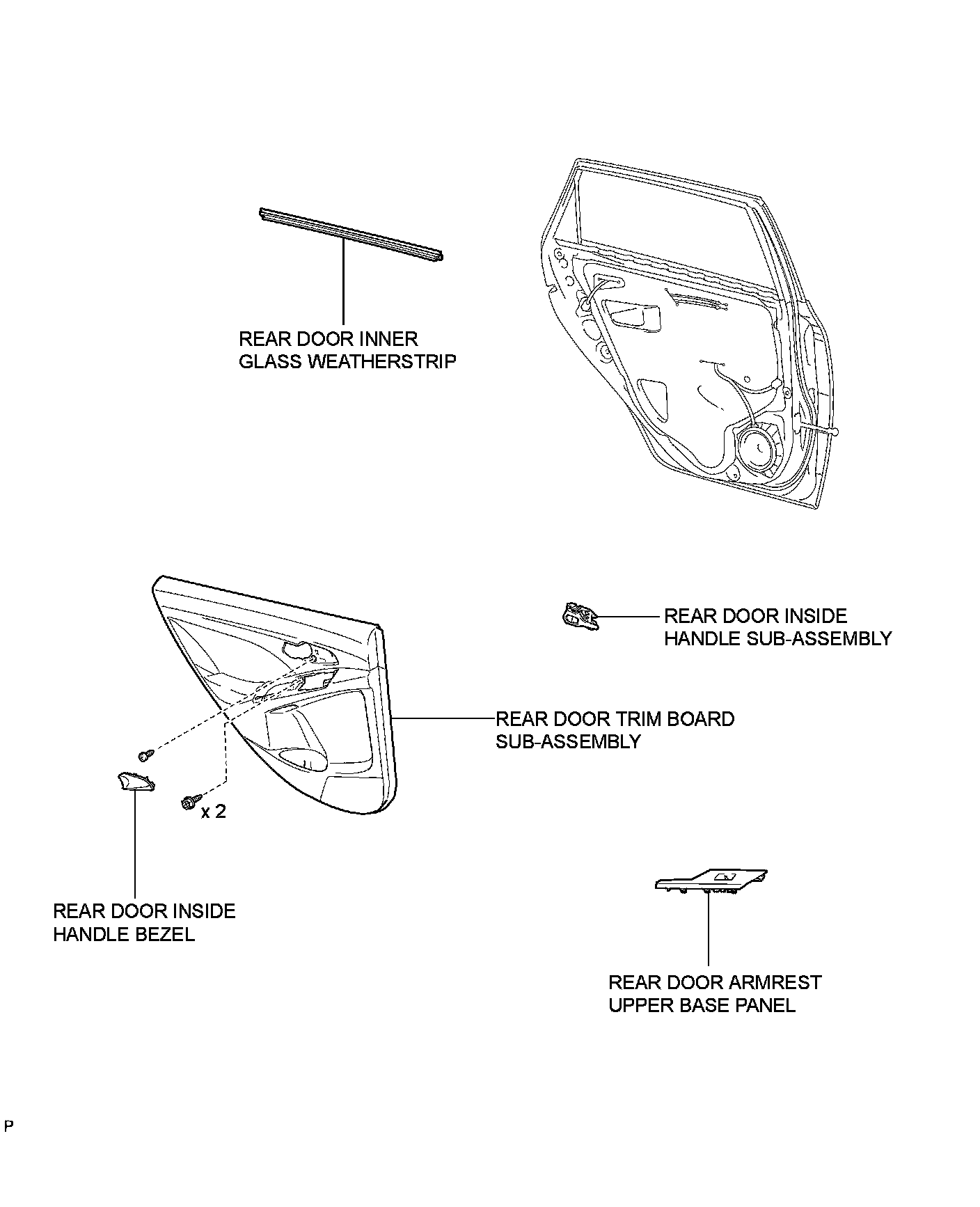 REAR DOOR INNER GLASS WEATHERSTRIP

REAR DOOR INSIDE HANDLE SUB-ASSEMBLY

REAR DOOR TRIM BOARD SUB-ASSEMBLY

x 2

REAR DOOR INSIDE HANDLE BEZEL

REAR DOOR ARMREST UPPER BASE PANEL

P