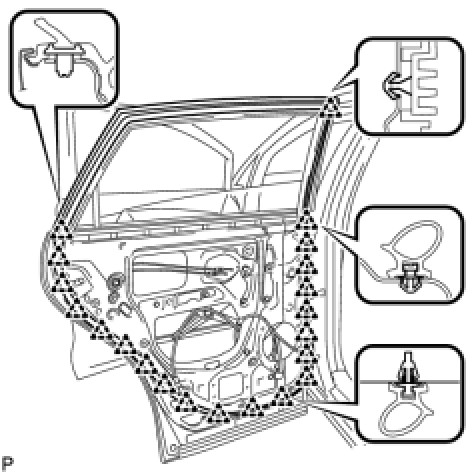 P