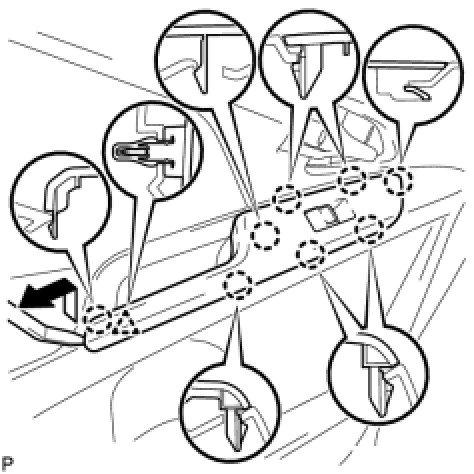 P