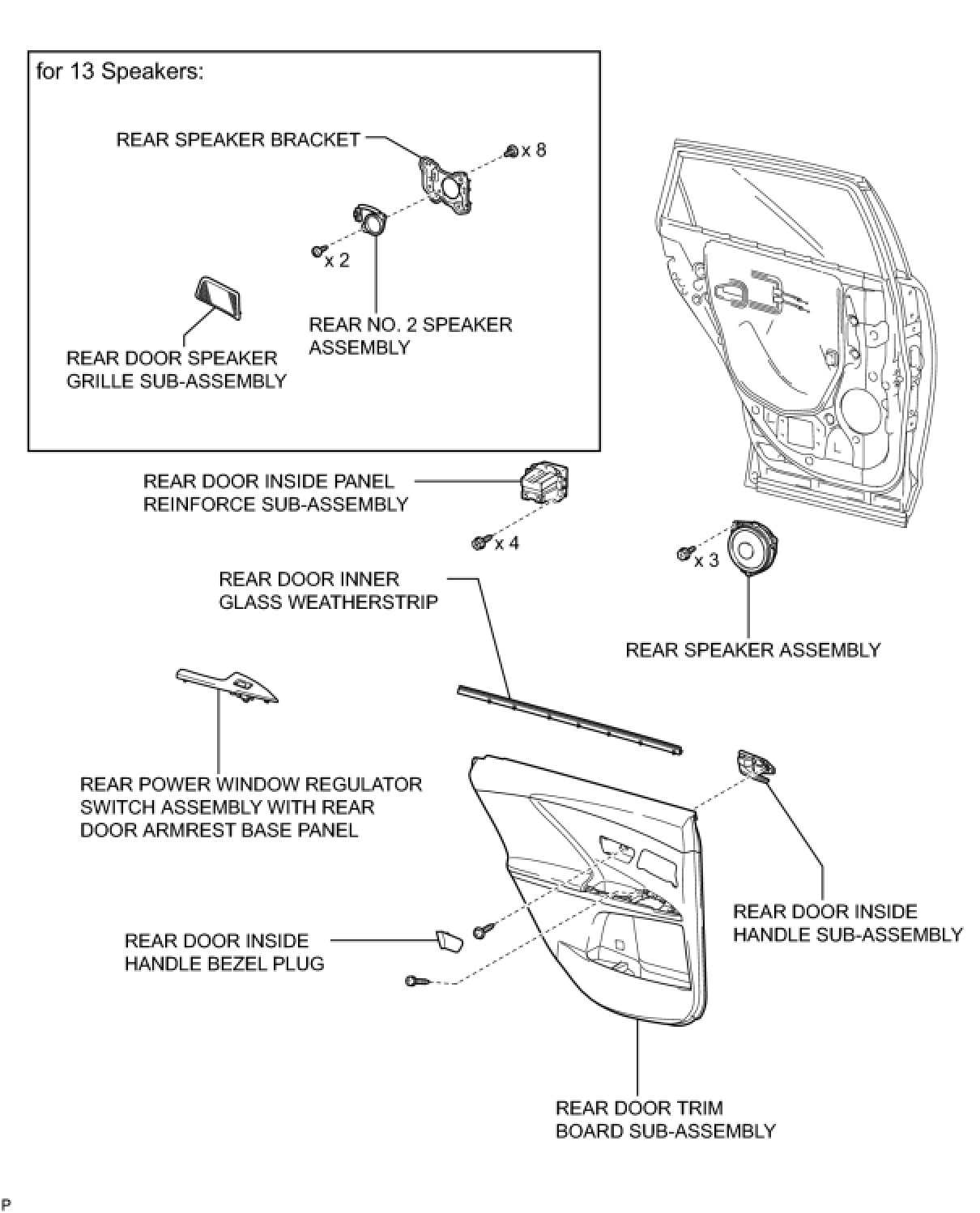 for 13 Speakers:

REAR SPEAKER BRACKET

x 8

x 2

REAR NO. 2 SPEAKER ASSEMBLY

REAR DOOR SPEAKER GRILLE SUB-ASSEMBLY

REAR DOOR INSIDE PANEL REINFORCE SUB-ASSEMBLY

x 4

x 3

REAR DOOR INNER GLASS WEATHERSTRIP

REAR SPEAKER ASSEMBLY

REAR POWER WINDOW REGULATOR SWITCH ASSEMBLY WITH REAR DOOR ARMREST BASE PANEL

REAR DOOR INSIDE HANDLE SUB-ASSEMBLY

REAR DOOR INSIDE HANDLE BEZEL PLUG

REAR DOOR TRIM BOARD SUB-ASSEMBLY

P