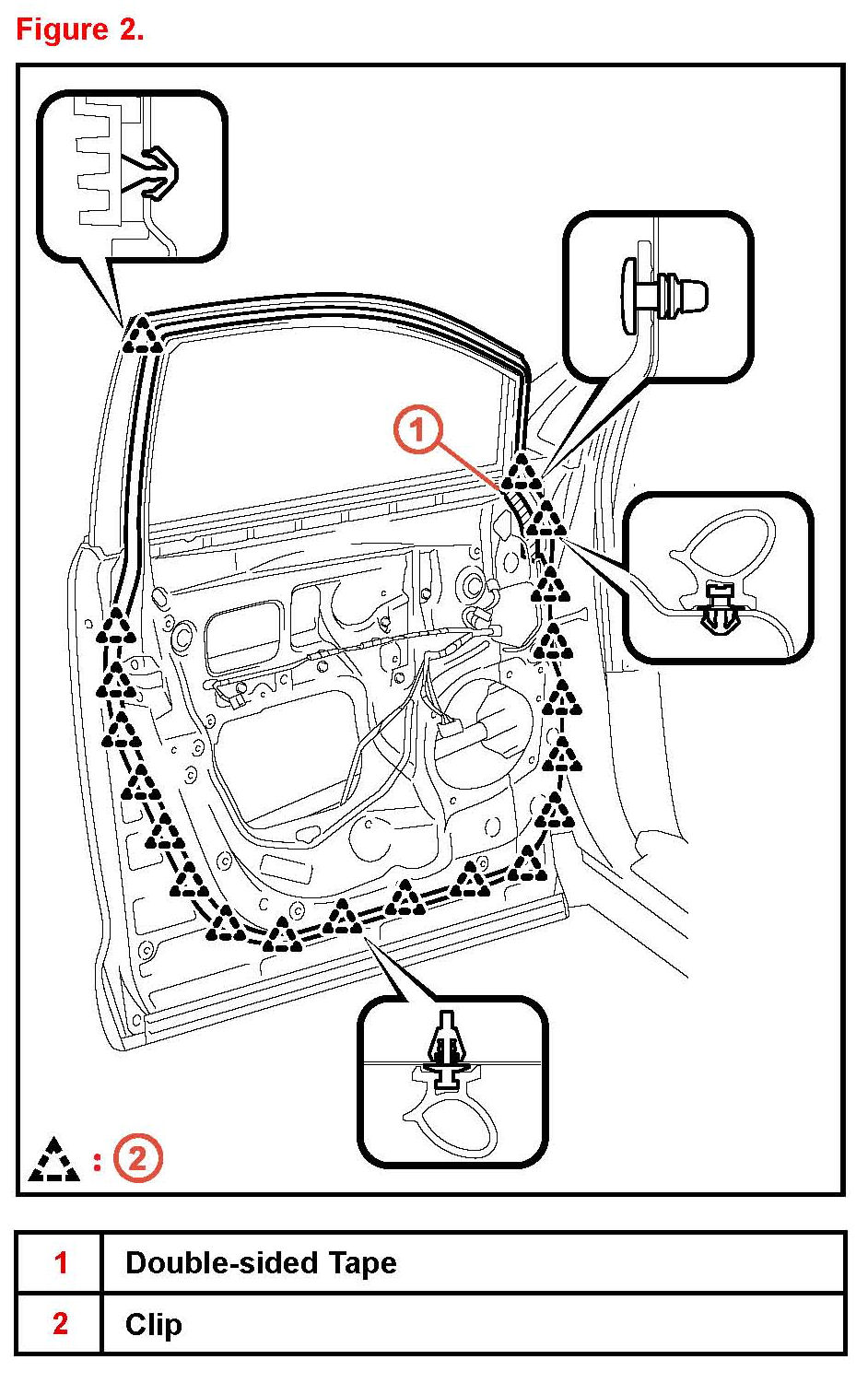 Figure 2.

1

: 2

| 1 | Double-sided Tape |
|---|---|
| 2 | Clip |