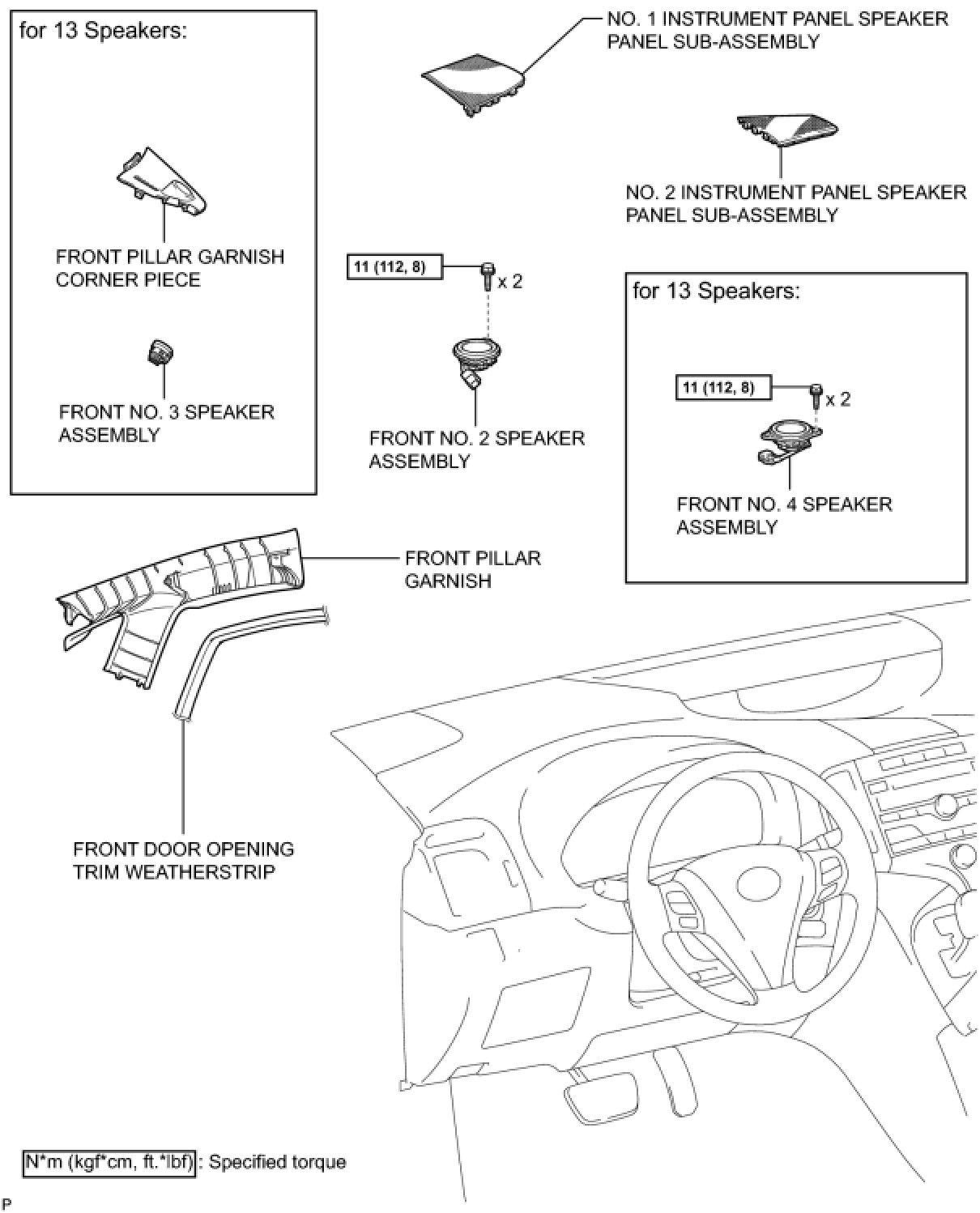 for 13 Speakers:

FRONT PILLAR GARNISH CORNER PIECE

FRONT NO. 3 SPEAKER ASSEMBLY

NO. 1 INSTRUMENT PANEL SPEAKER PANEL SUB-ASSEMBLY

NO. 2 INSTRUMENT PANEL SPEAKER PANEL SUB-ASSEMBLY

11 (112, 8)

x 2

FRONT NO. 2 SPEAKER ASSEMBLY

for 13 Speakers:

11 (112, 8)

x 2

FRONT NO. 4 SPEAKER ASSEMBLY

FRONT PILLAR GARNISH

FRONT DOOR OPENING TRIM WEATHERSTRIP

N*m (kgf*cm, ft.*lbf) : Specified torque

P