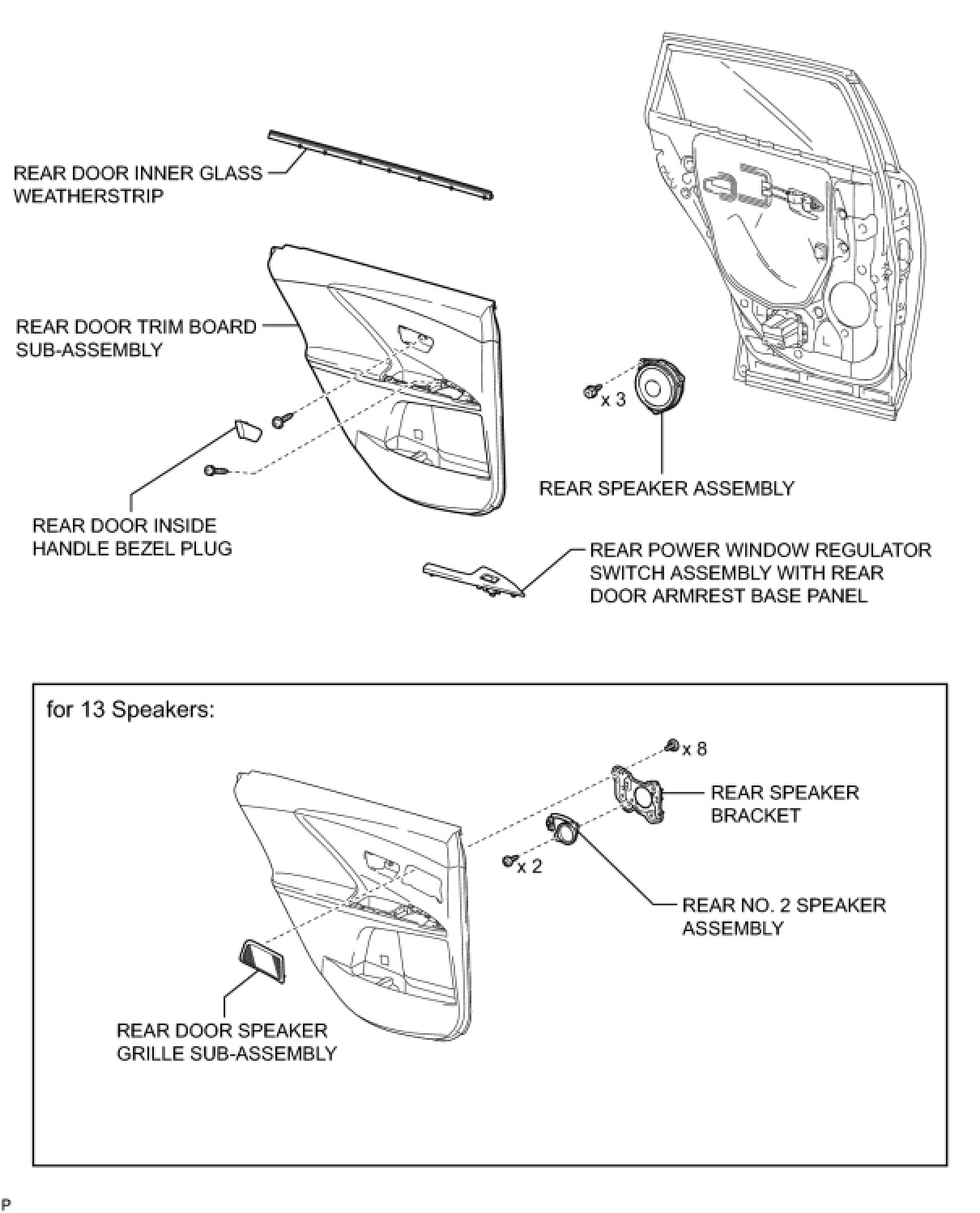 REAR DOOR INNER GLASS WEATHERSTRIP

REAR DOOR TRIM BOARD SUB-ASSEMBLY

x 3

REAR SPEAKER ASSEMBLY

REAR DOOR INSIDE HANDLE BEZEL PLUG

REAR POWER WINDOW REGULATOR SWITCH ASSEMBLY WITH REAR DOOR ARMREST BASE PANEL

for 13 Speakers:

x 8

REAR SPEAKER BRACKET

x 2

REAR NO. 2 SPEAKER ASSEMBLY

REAR DOOR SPEAKER GRILLE SUB-ASSEMBLY

P