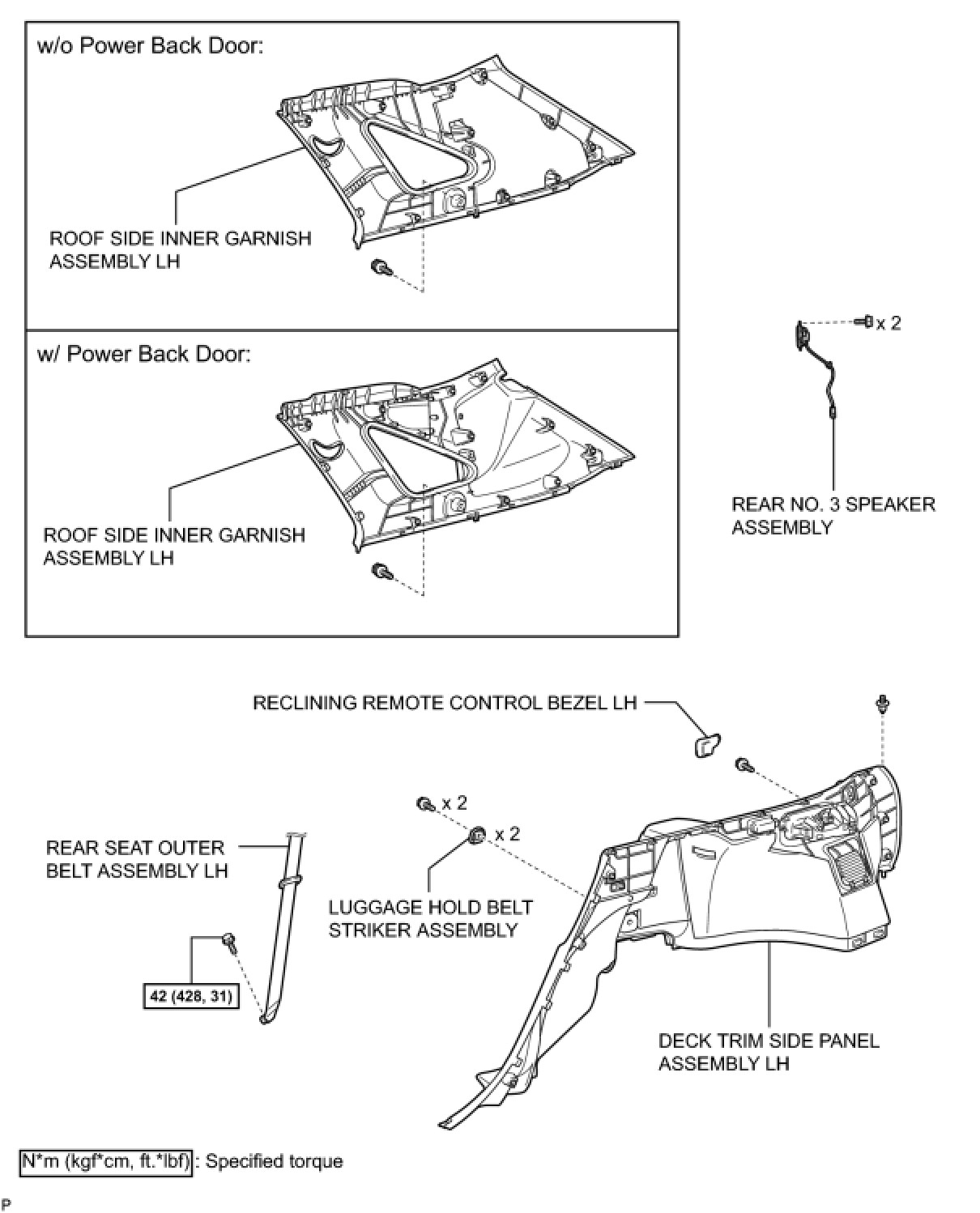 w/o Power Back Door:

ROOF SIDE INNER GARNISH ASSEMBLY LH

w/ Power Back Door:

ROOF SIDE INNER GARNISH ASSEMBLY LH

x 2

REAR NO. 3 SPEAKER ASSEMBLY

RECLINING REMOTE CONTROL BEZEL LH

x 2

x 2

REAR SEAT OUTER BELT ASSEMBLY LH

LUGGAGE HOLD BELT STRIKER ASSEMBLY

42 (428, 31)

DECK TRIM SIDE PANEL ASSEMBLY LH

N*m (kgf*cm, ft.*lbf) : Specified torque

P