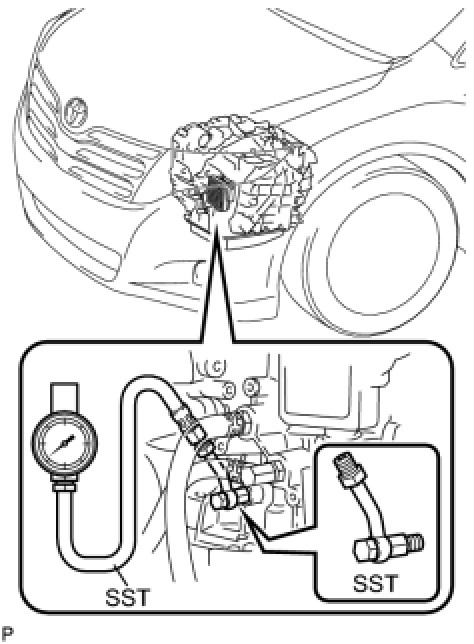 SST
SST
P