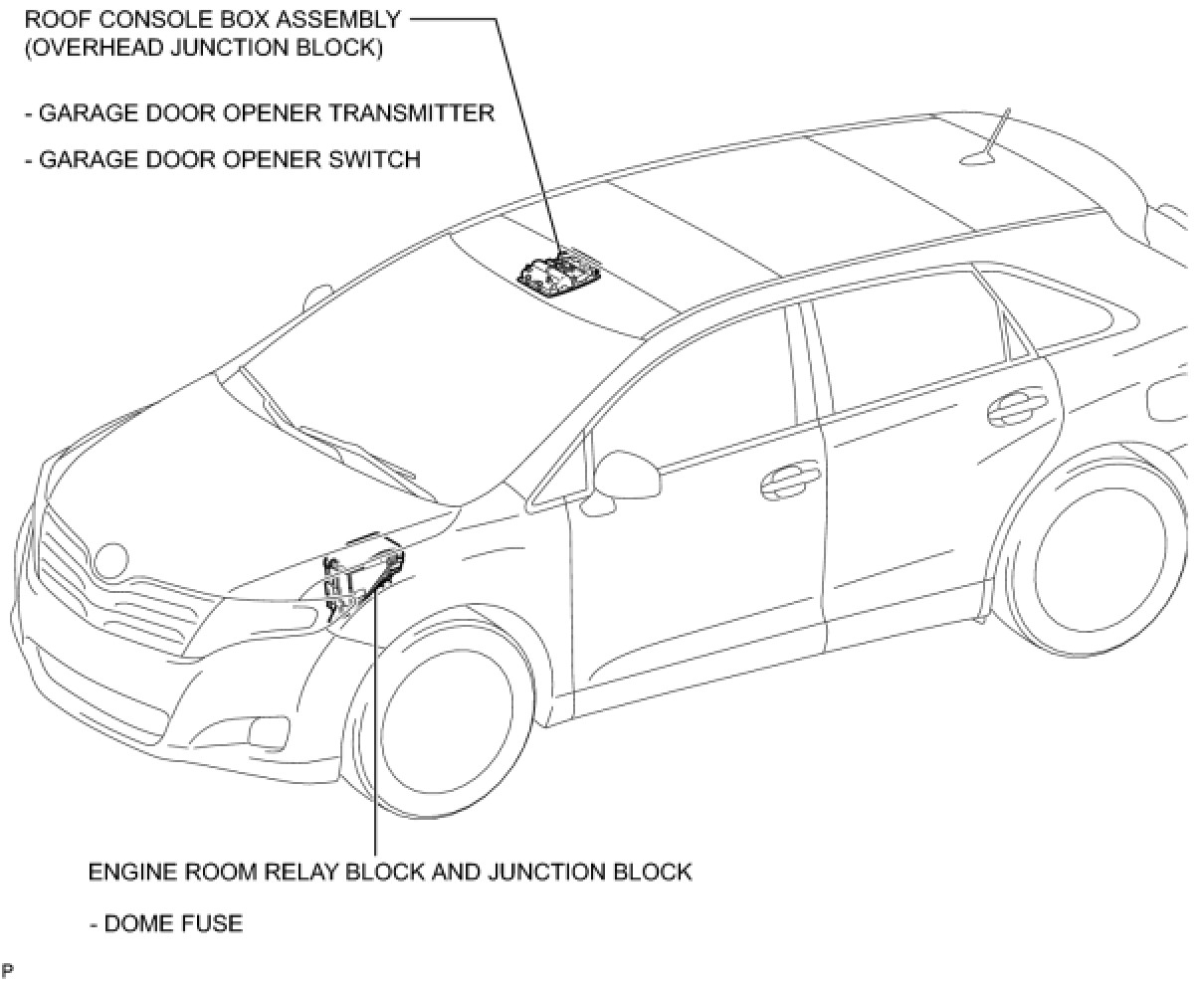 ROOF CONSOLE BOX ASSEMBLY
(OVERHEAD JUNCTION BLOCK)

- GARAGE DOOR OPENER TRANSMITTER

- GARAGE DOOR OPENER SWITCH

ENGINE ROOM RELAY BLOCK AND JUNCTION BLOCK

- DOME FUSE

P