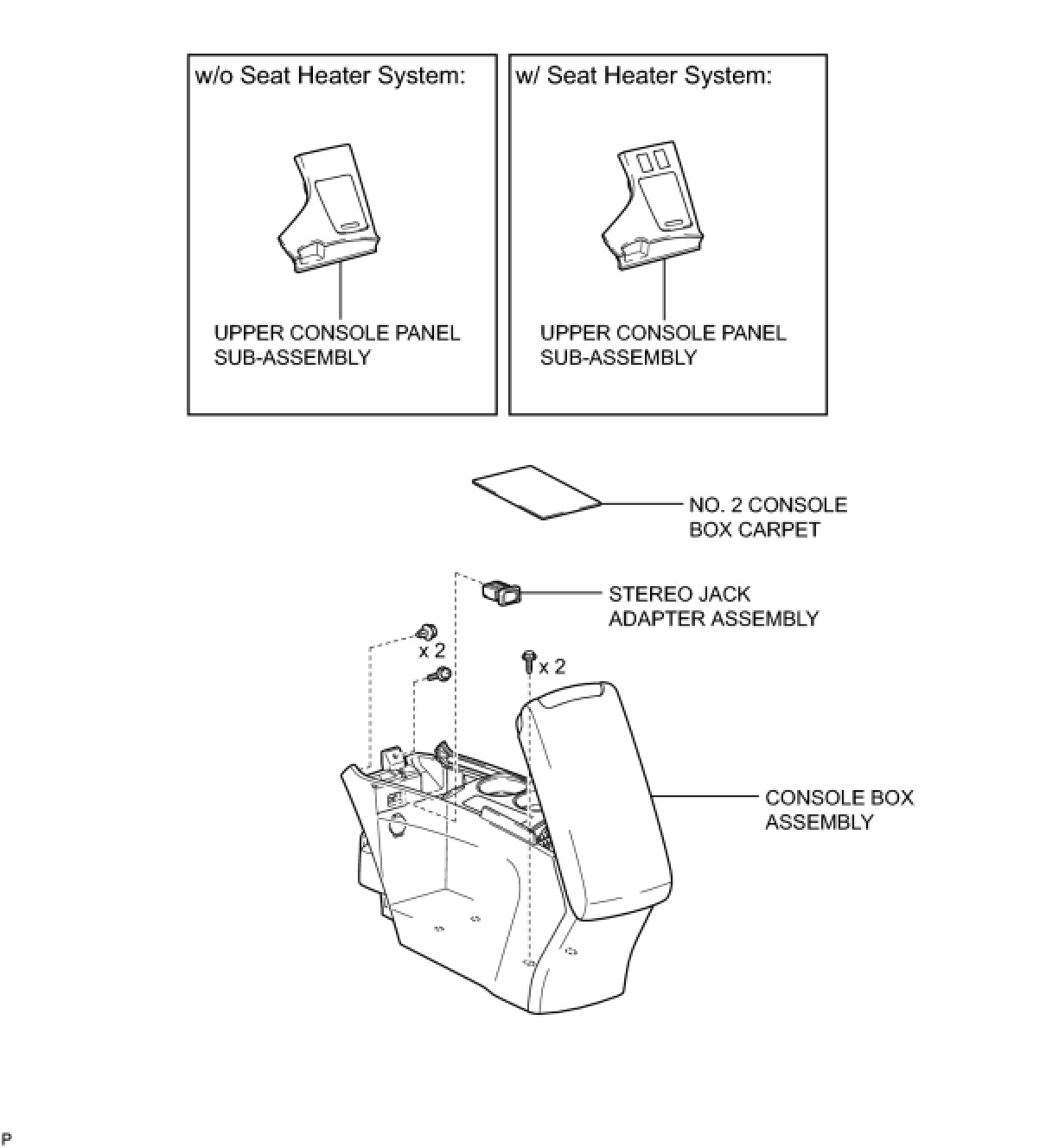 w/o Seat Heater System:

UPPER CONSOLE PANEL SUB-ASSEMBLY

w/ Seat Heater System:

UPPER CONSOLE PANEL SUB-ASSEMBLY

NO. 2 CONSOLE BOX CARPET

STEREO JACK ADAPTER ASSEMBLY

x 2

x 2

CONSOLE BOX ASSEMBLY

P