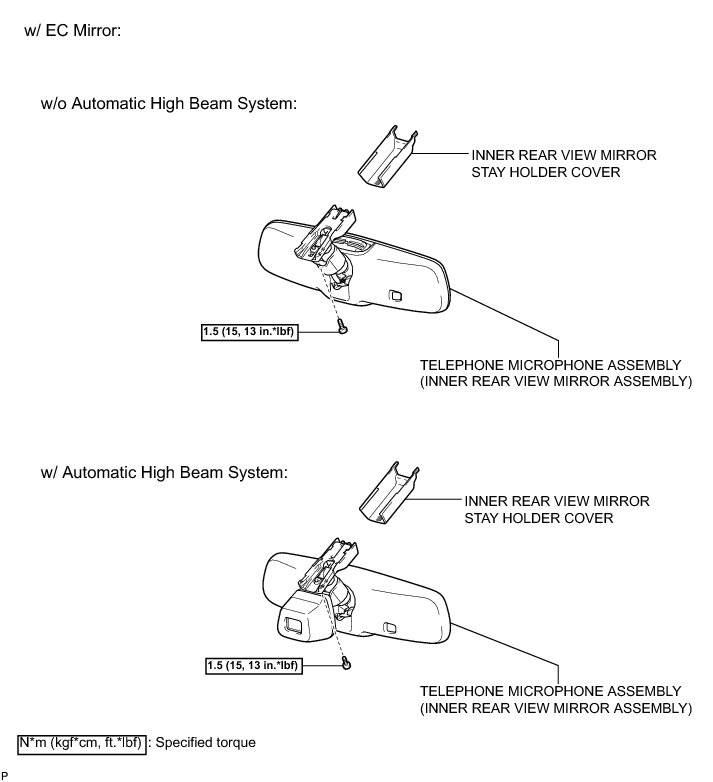 w/ EC Mirror:

w/o Automatic High Beam System:

INNER REAR VIEW MIRROR STAY HOLDER COVER

1.5 (15, 13 in.*lbf)

TELEPHONE MICROPHONE ASSEMBLY (INNER REAR VIEW MIRROR ASSEMBLY)

w/ Automatic High Beam System:

INNER REAR VIEW MIRROR STAY HOLDER COVER

1.5 (15, 13 in.*lbf)

TELEPHONE MICROPHONE ASSEMBLY (INNER REAR VIEW MIRROR ASSEMBLY)

N*m (kgf*cm, ft.*lbf) : Specified torque

P