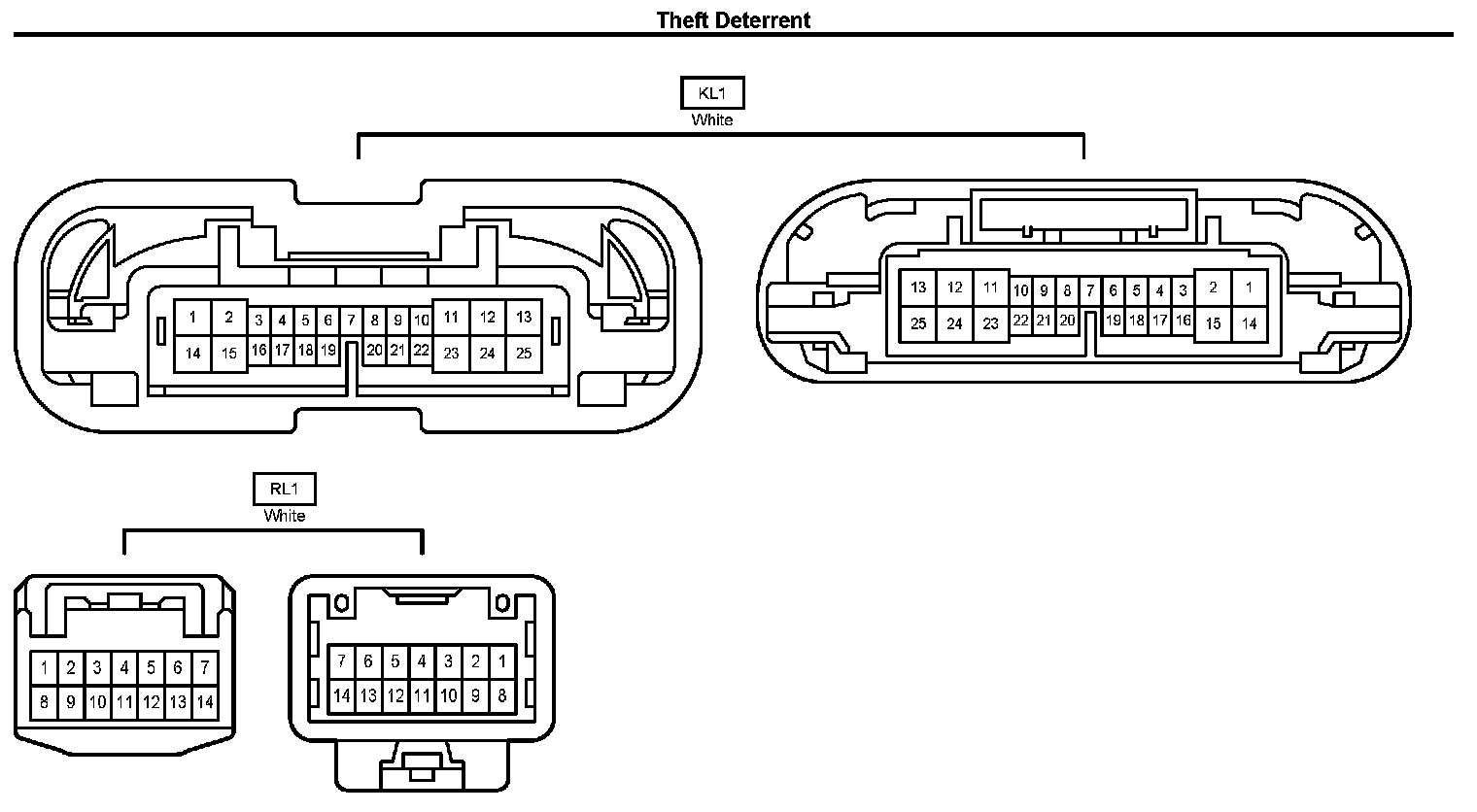 Theft Deterrent

KL1
White

1 2 3 4 5 6 7 8 9 10 11 12 13
14 15 16 17 18 19 20 21 22 23 24 25

13 12 11 10 9 8 7 6 5 4 3 2 1
25 24 23 22 21 20 19 18 17 16 15 14

RL1
White

1 2 3 4 5 6 7
8 9 10 11 12 13 14

7 6 5 4 3 2 1
14 13 12 11 10 9 8