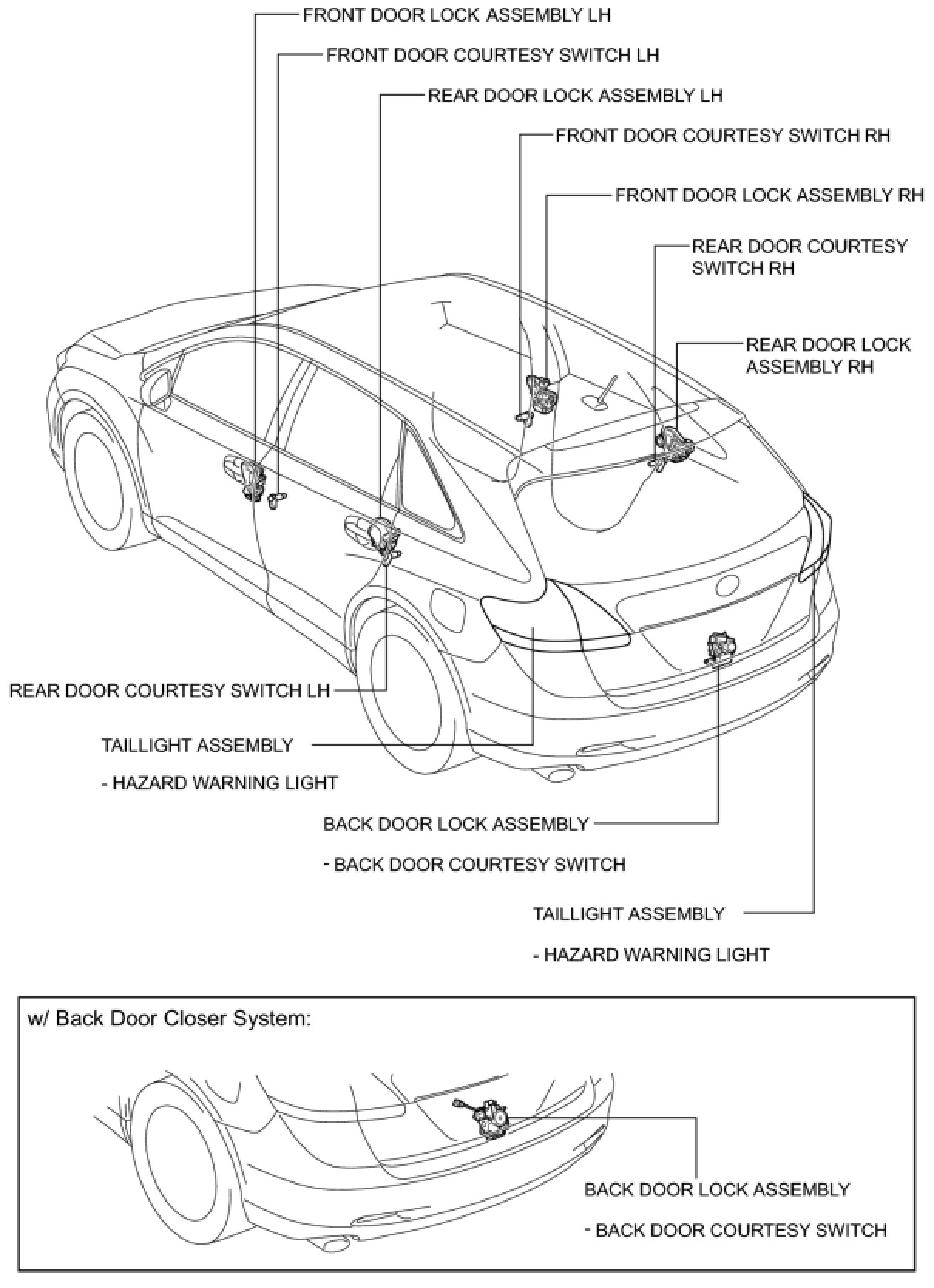 FRONT DOOR LOCK ASSEMBLY LH

FRONT DOOR COURTESY SWITCH LH

REAR DOOR LOCK ASSEMBLY LH

FRONT DOOR COURTESY SWITCH RH

FRONT DOOR LOCK ASSEMBLY RH

REAR DOOR COURTESY SWITCH RH

REAR DOOR LOCK ASSEMBLY RH

REAR DOOR COURTESY SWITCH LH

TAILLIGHT ASSEMBLY

- HAZARD WARNING LIGHT

BACK DOOR LOCK ASSEMBLY

- BACK DOOR COURTESY SWITCH

TAILLIGHT ASSEMBLY

- HAZARD WARNING LIGHT

w/ Back Door Closer System:

BACK DOOR LOCK ASSEMBLY

- BACK DOOR COURTESY SWITCH