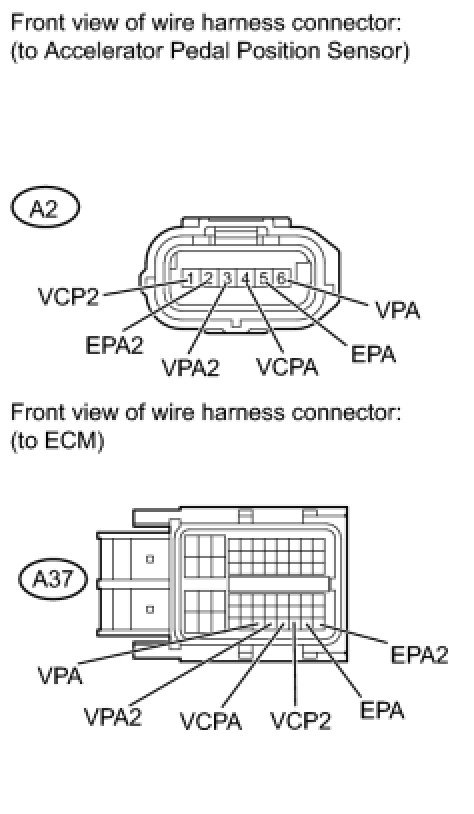 Front view of wire harness connector:
(to Accelerator Pedal Position Sensor)

A2

1 2 3 4 5 6

VCP2

EPA2

VPA2

VCPA

EPA

VPA

Front view of wire harness connector:
(to ECM)

A37

VPA

VPA2

VCPA

VCP2

EPA

EPA2