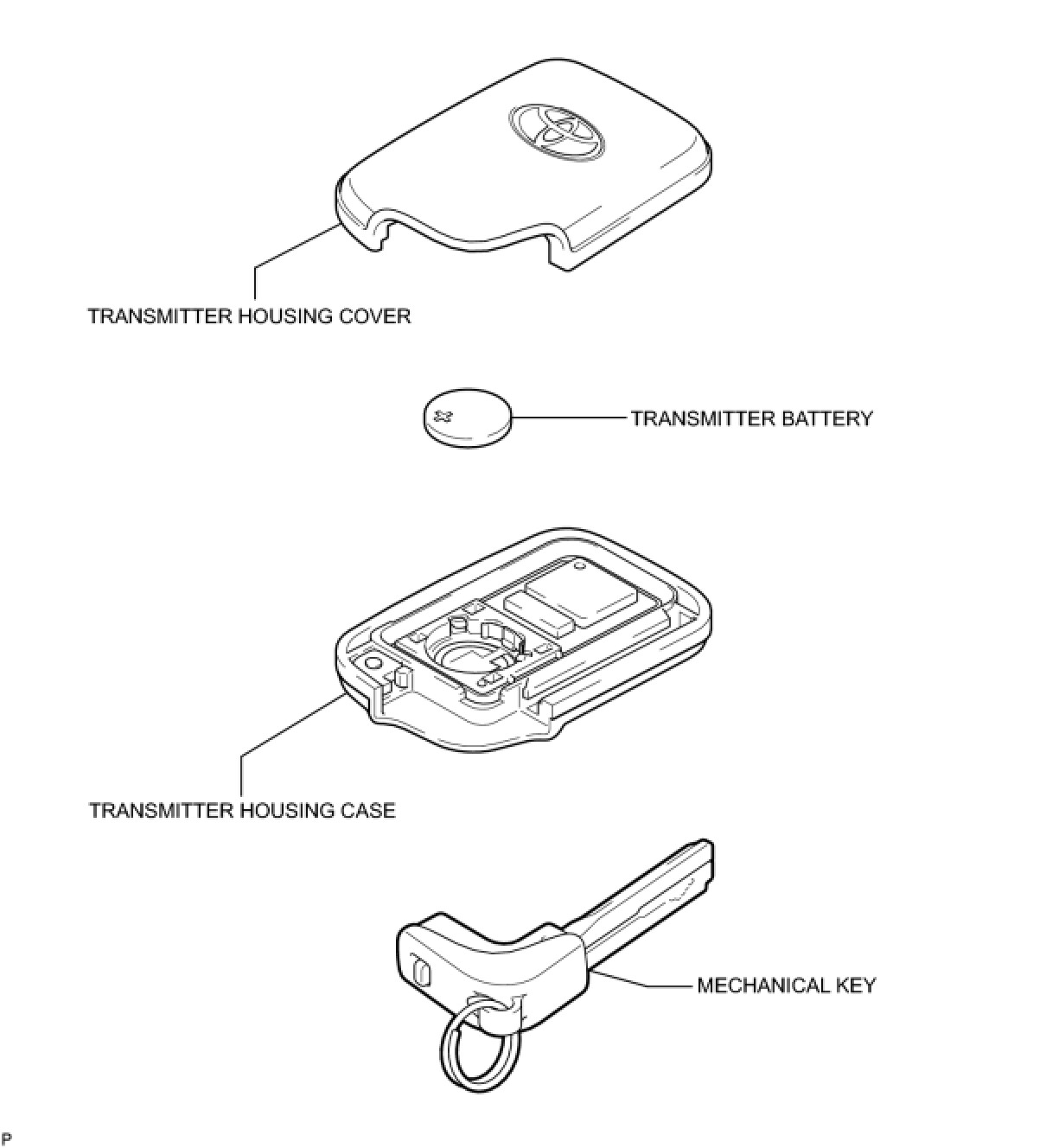 TRANSMITTER HOUSING COVER

TRANSMITTER BATTERY

TRANSMITTER HOUSING CASE

MECHANICAL KEY

P