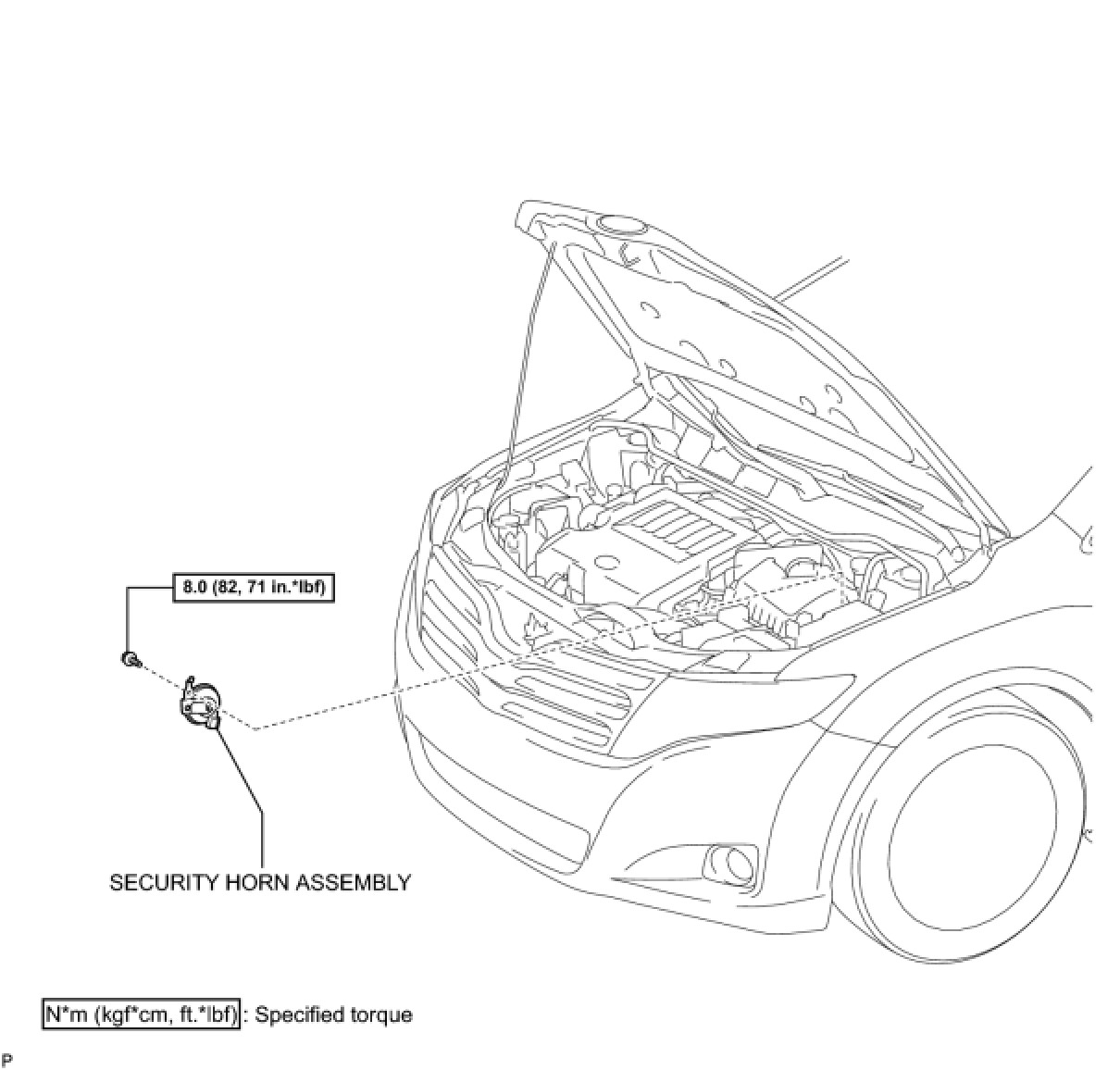 8.0 (82, 71 in.*lbf)

SECURITY HORN ASSEMBLY

N*m (kgf*cm, ft.*lbf) : Specified torque

P