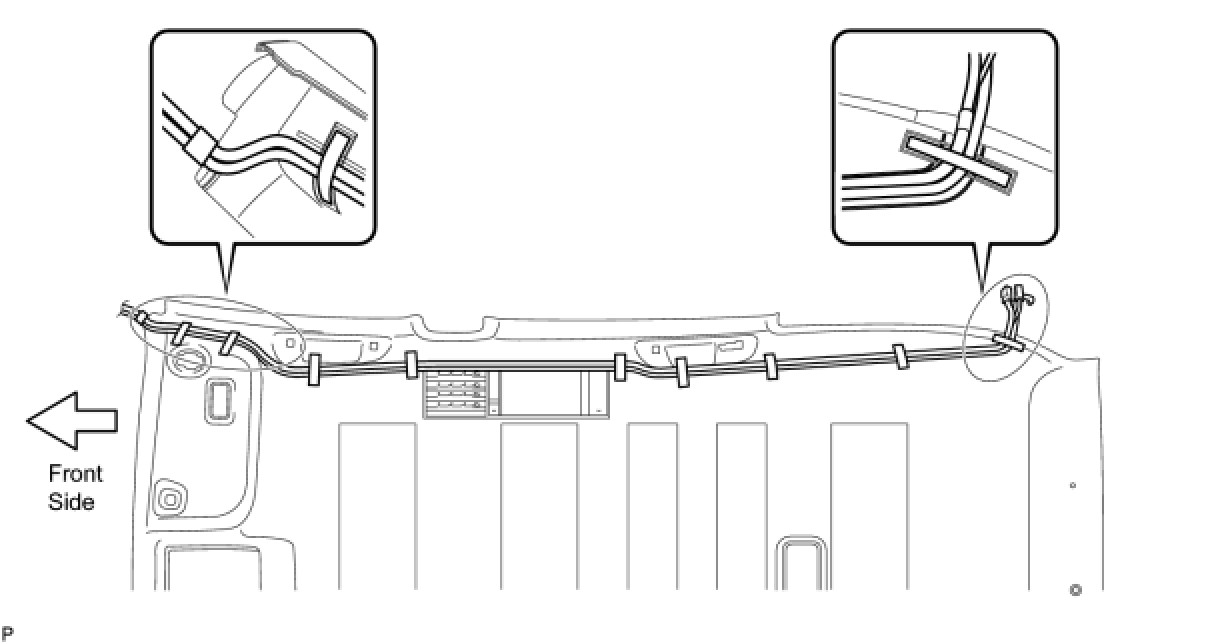 Front Side

P