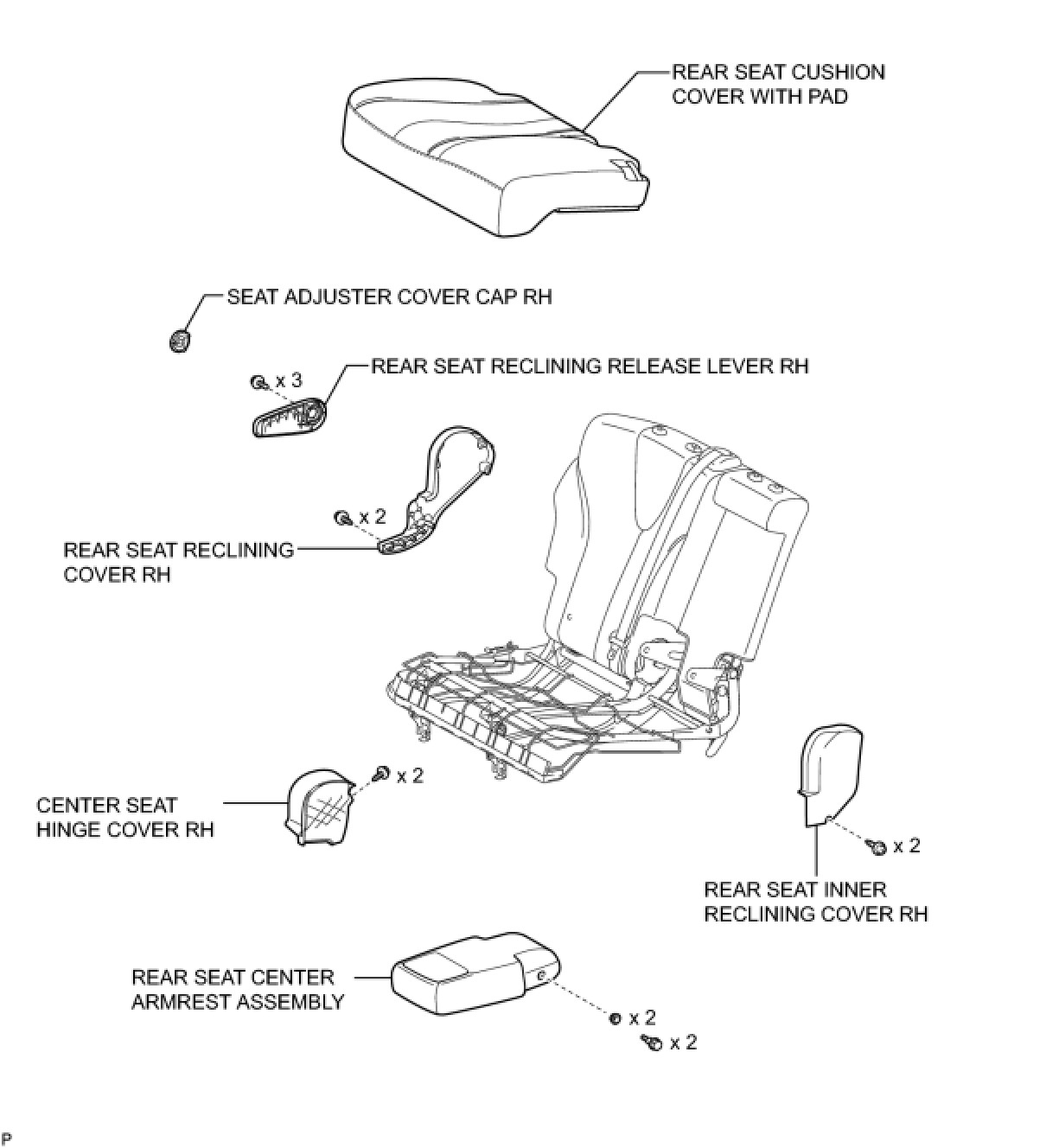 REAR SEAT CUSHION COVER WITH PAD

SEAT ADJUSTER COVER CAP RH

x 3

REAR SEAT RECLINING RELEASE LEVER RH

x 2

REAR SEAT RECLINING COVER RH

x 2

CENTER SEAT HINGE COVER RH

x 2

REAR SEAT INNER RECLINING COVER RH

REAR SEAT CENTER ARMREST ASSEMBLY

x 2

x 2

P