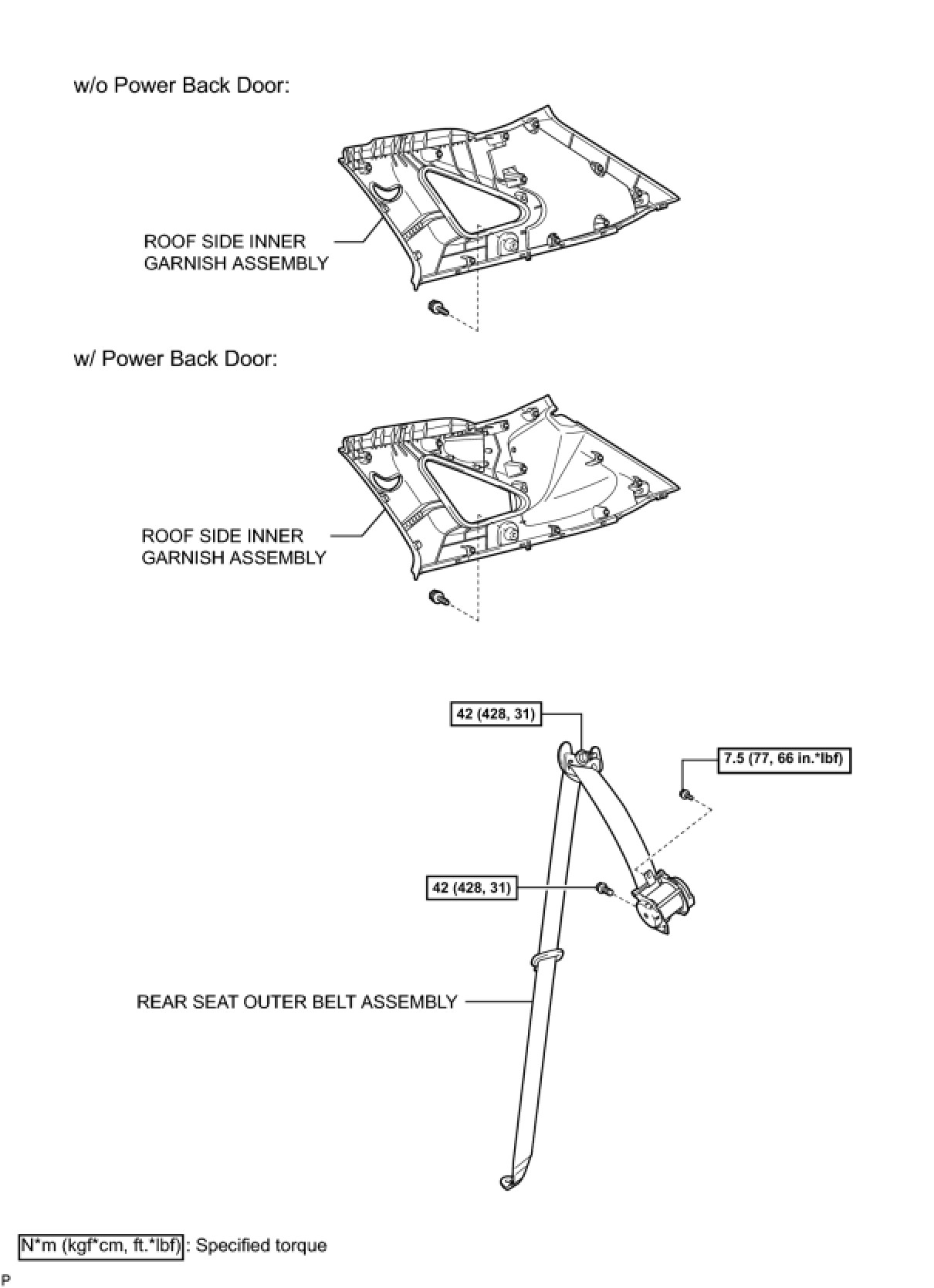 w/o Power Back Door:

ROOF SIDE INNER GARNISH ASSEMBLY

w/ Power Back Door:

ROOF SIDE INNER GARNISH ASSEMBLY

42 (428, 31)

7.5 (77, 66 in.*lbf)

42 (428, 31)

REAR SEAT OUTER BELT ASSEMBLY

N*m (kgf*cm, ft.*lbf) : Specified torque

P