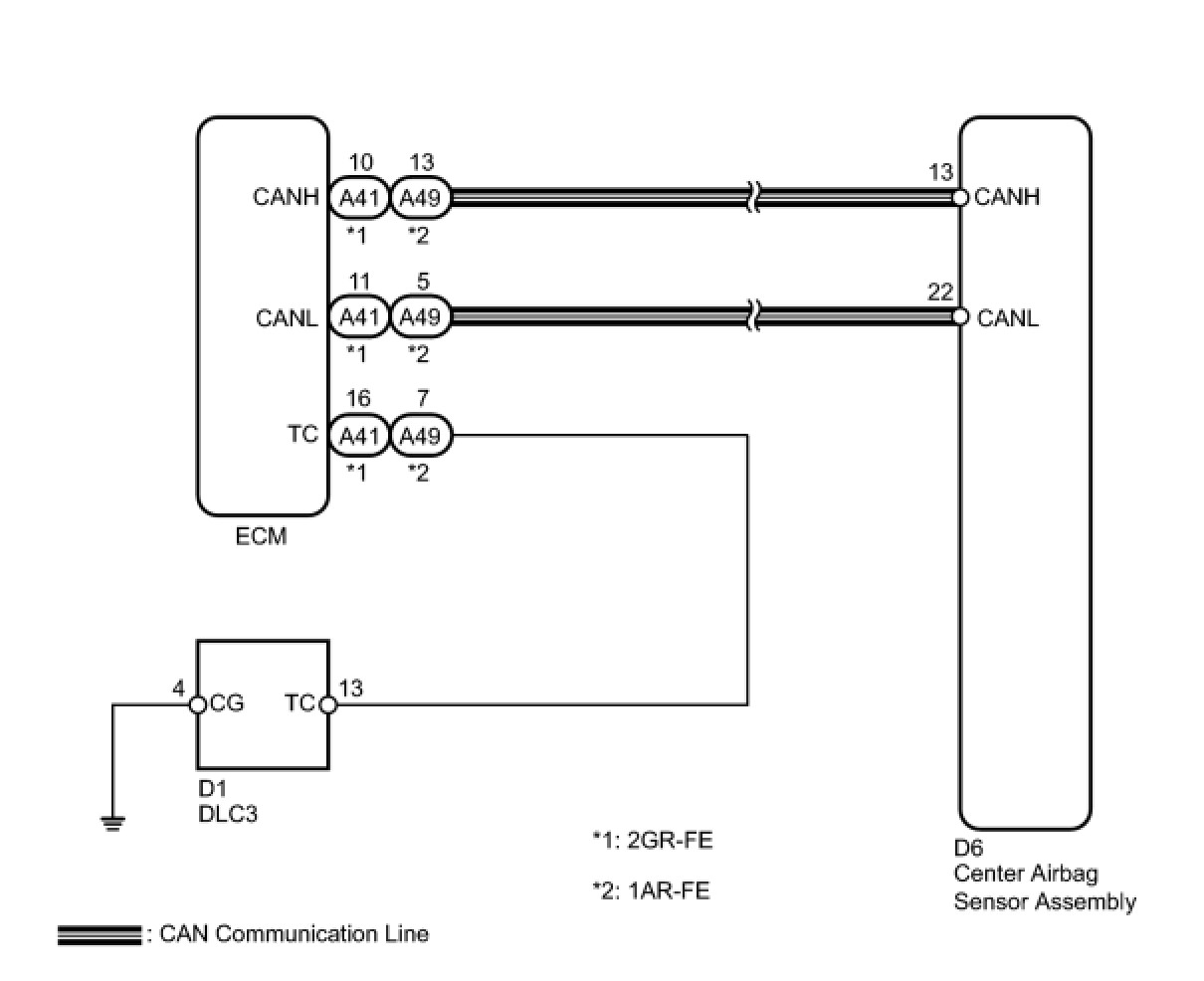 CANH
10 A41 *1
13 A49 *2
13 CANH

CANL
11 A41 *1
5 A49 *2
22 CANL

TC
16 A41 *1
7 A49 *2

ECM

4 CG
TC 13

D1
DLC3

*1: 2GR-FE

*2: 1AR-FE

D6
Center Airbag
Sensor Assembly

: CAN Communication Line