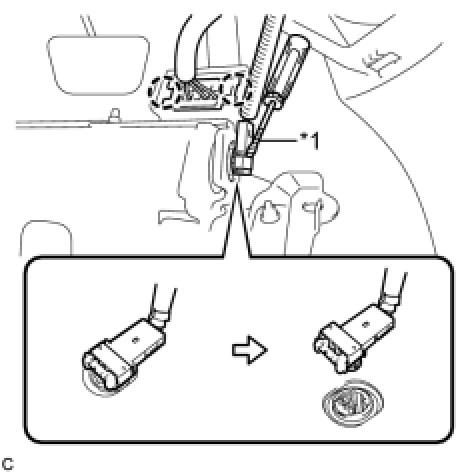 *1

C