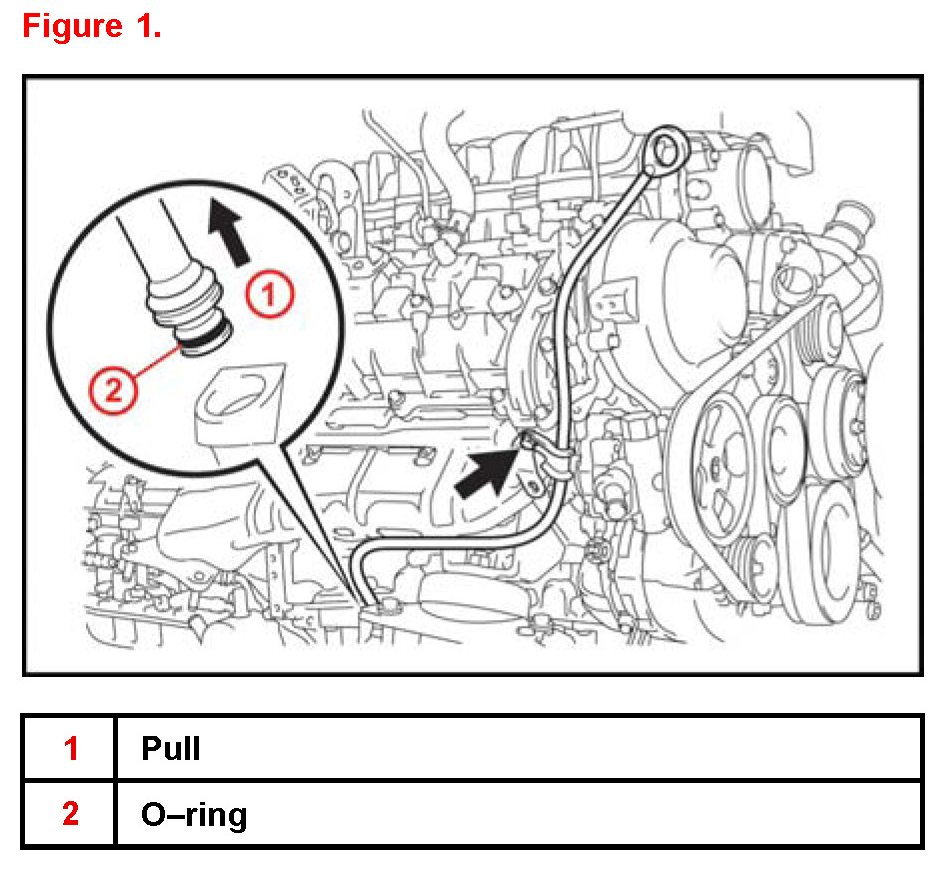 Figure 1.

1

2

| 1 | Pull |
|---|---|
| 2 | O–ring |