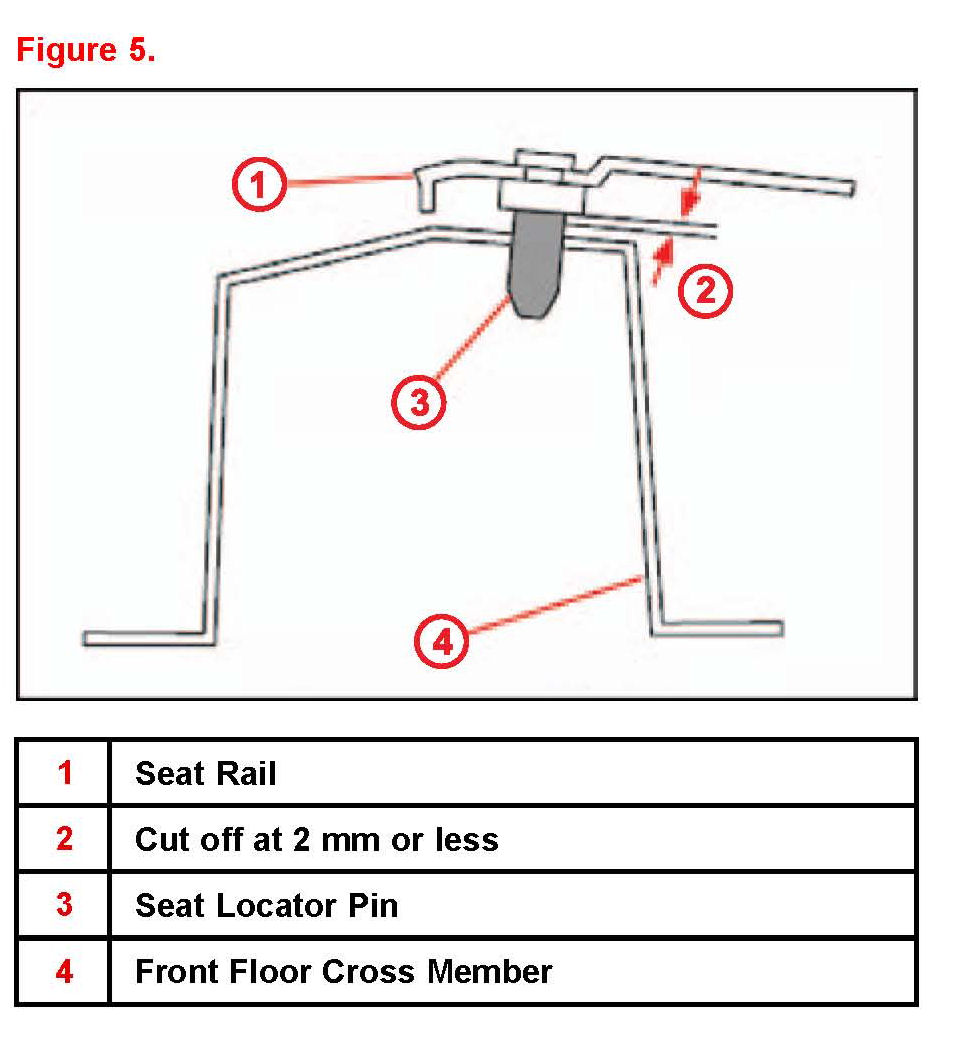 Figure 5.

1

2

3

4

| 1 | Seat Rail |
|---|---|
| 2 | Cut off at 2 mm or less |
| 3 | Seat Locator Pin |
| 4 | Front Floor Cross Member |