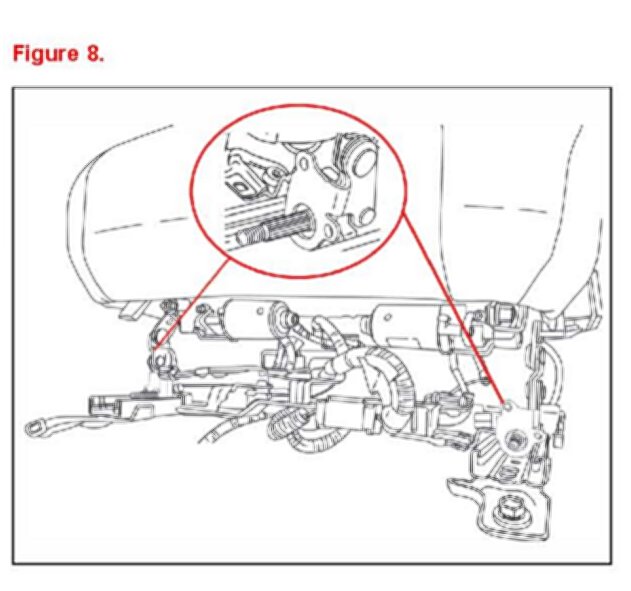 Figure 8.