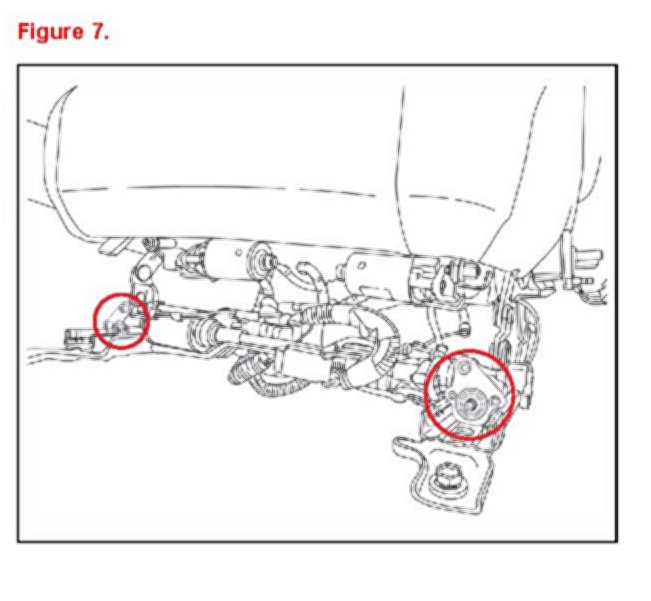 Figure 7.