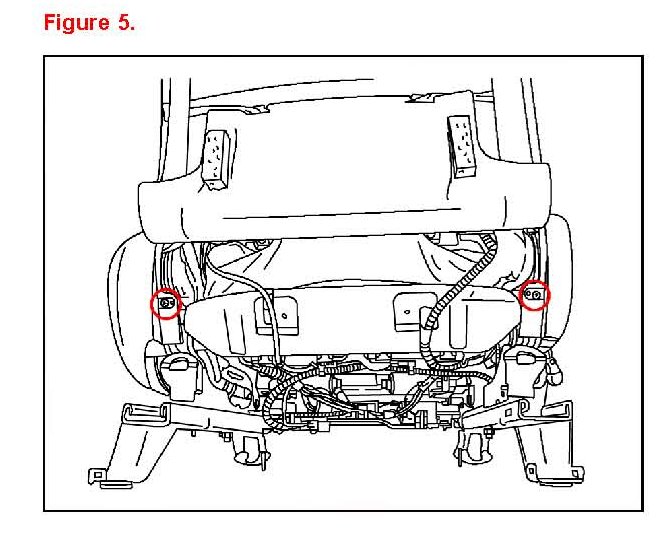 Figure 5.