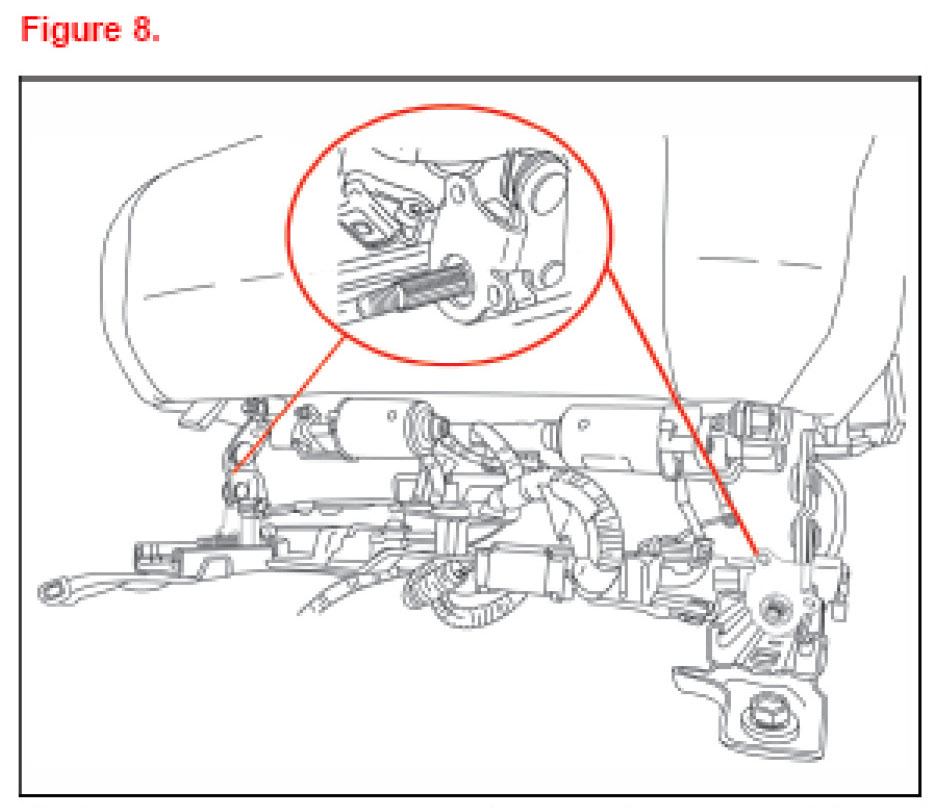 Figure 8.