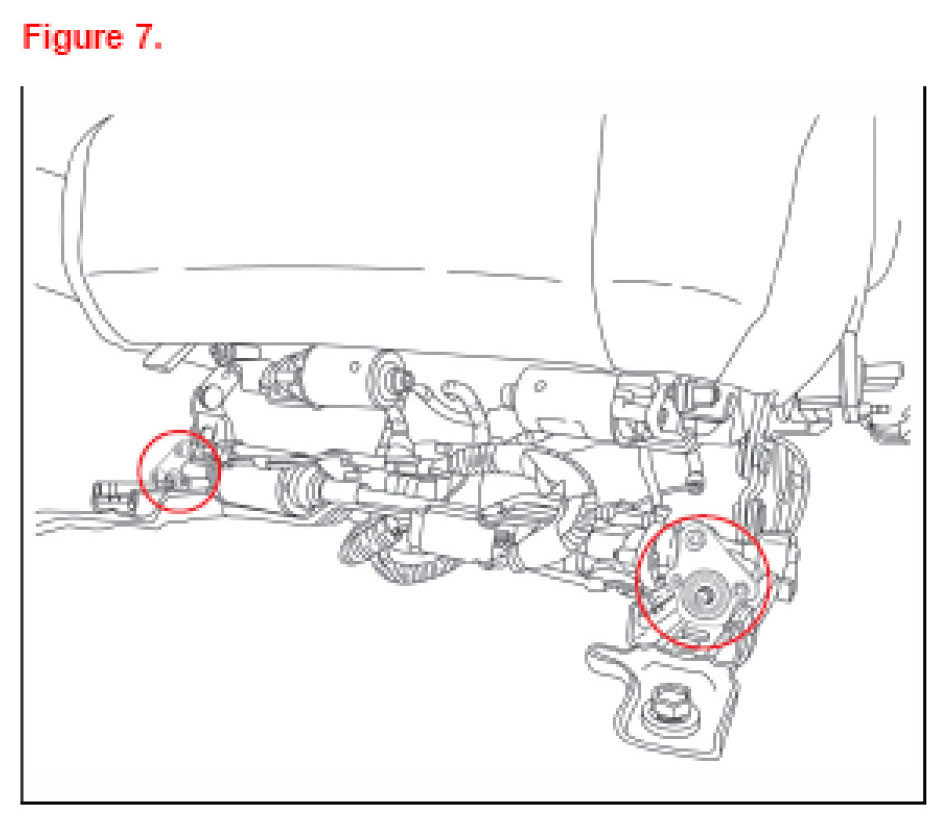 Figure 7.