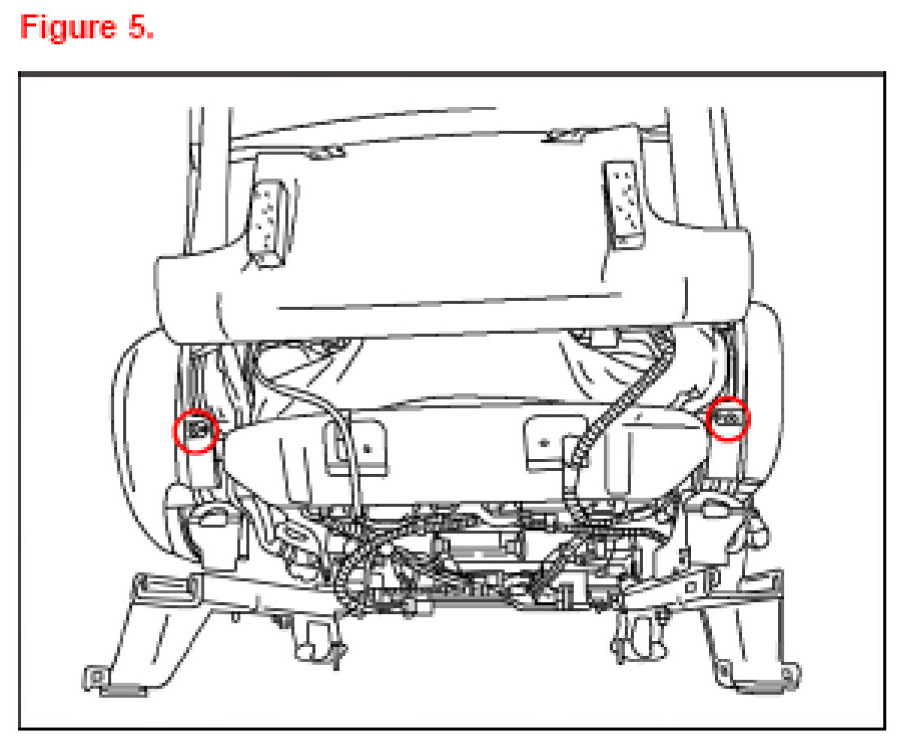 Figure 5.