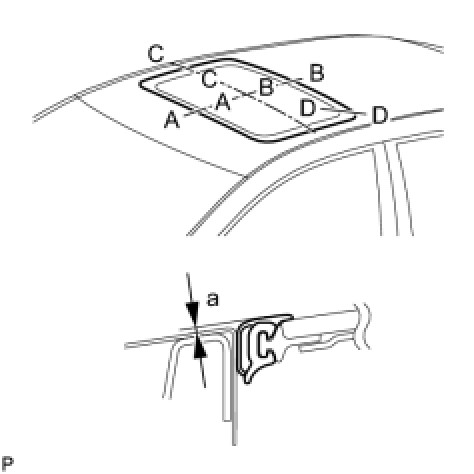 C
C
B
B
A
A
D
D
a
P