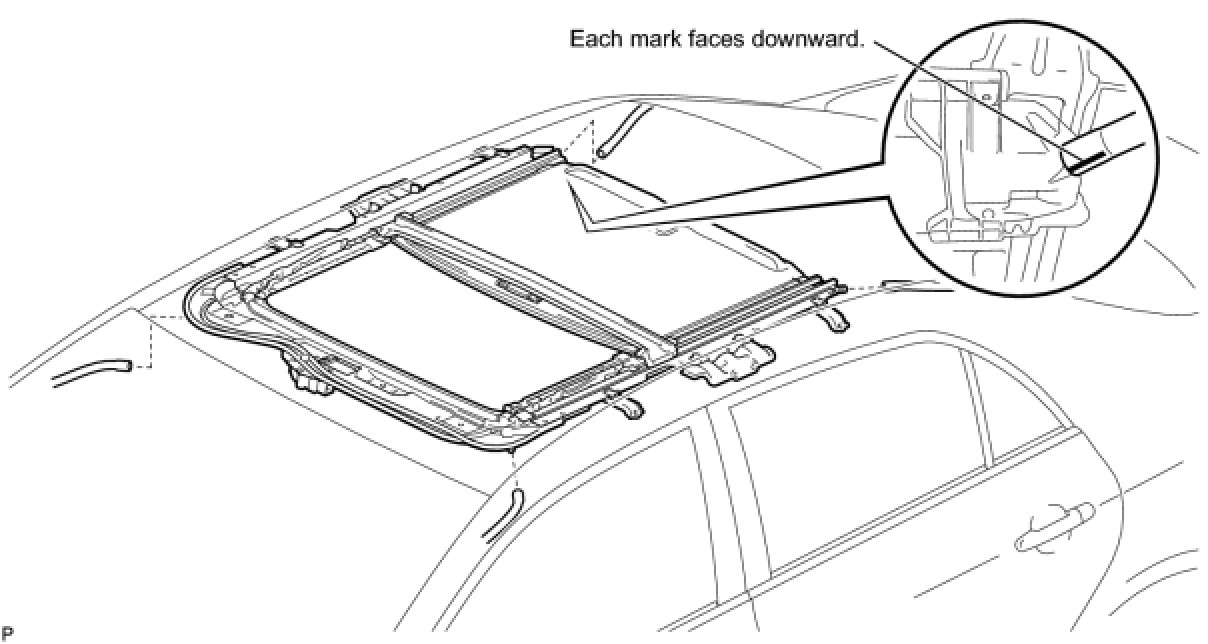 Each mark faces downward.

P