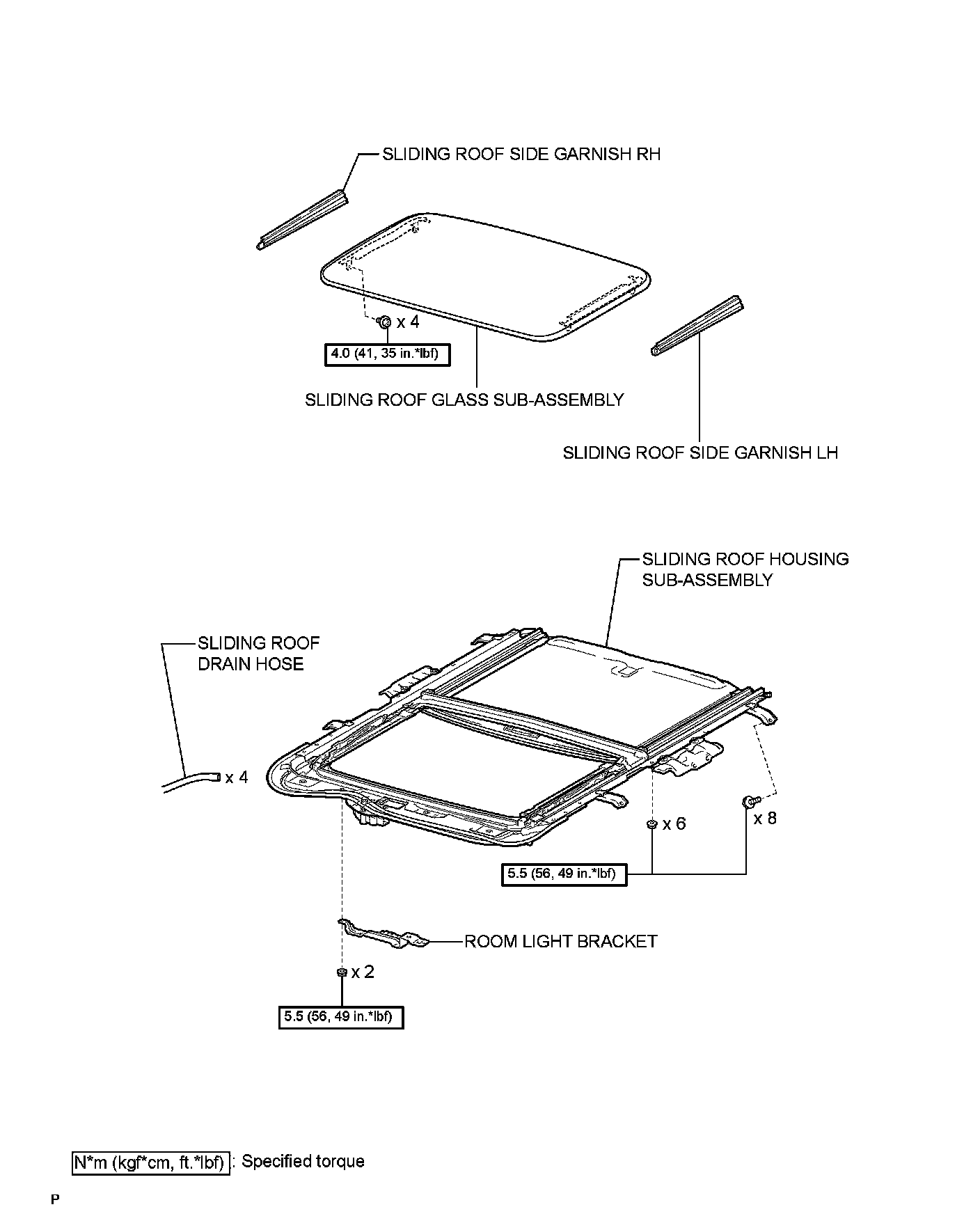 SLIDING ROOF SIDE GARNISH RH

x 4

4.0 (41, 35 in.*lbf)

SLIDING ROOF GLASS SUB-ASSEMBLY

SLIDING ROOF SIDE GARNISH LH

SLIDING ROOF HOUSING SUB-ASSEMBLY

SLIDING ROOF DRAIN HOSE

x 4

x 6

x 8

5.5 (56, 49 in.*lbf)

ROOM LIGHT BRACKET

x 2

5.5 (56, 49 in.*lbf)

N*m (kgf*cm, ft.*lbf) : Specified torque

P