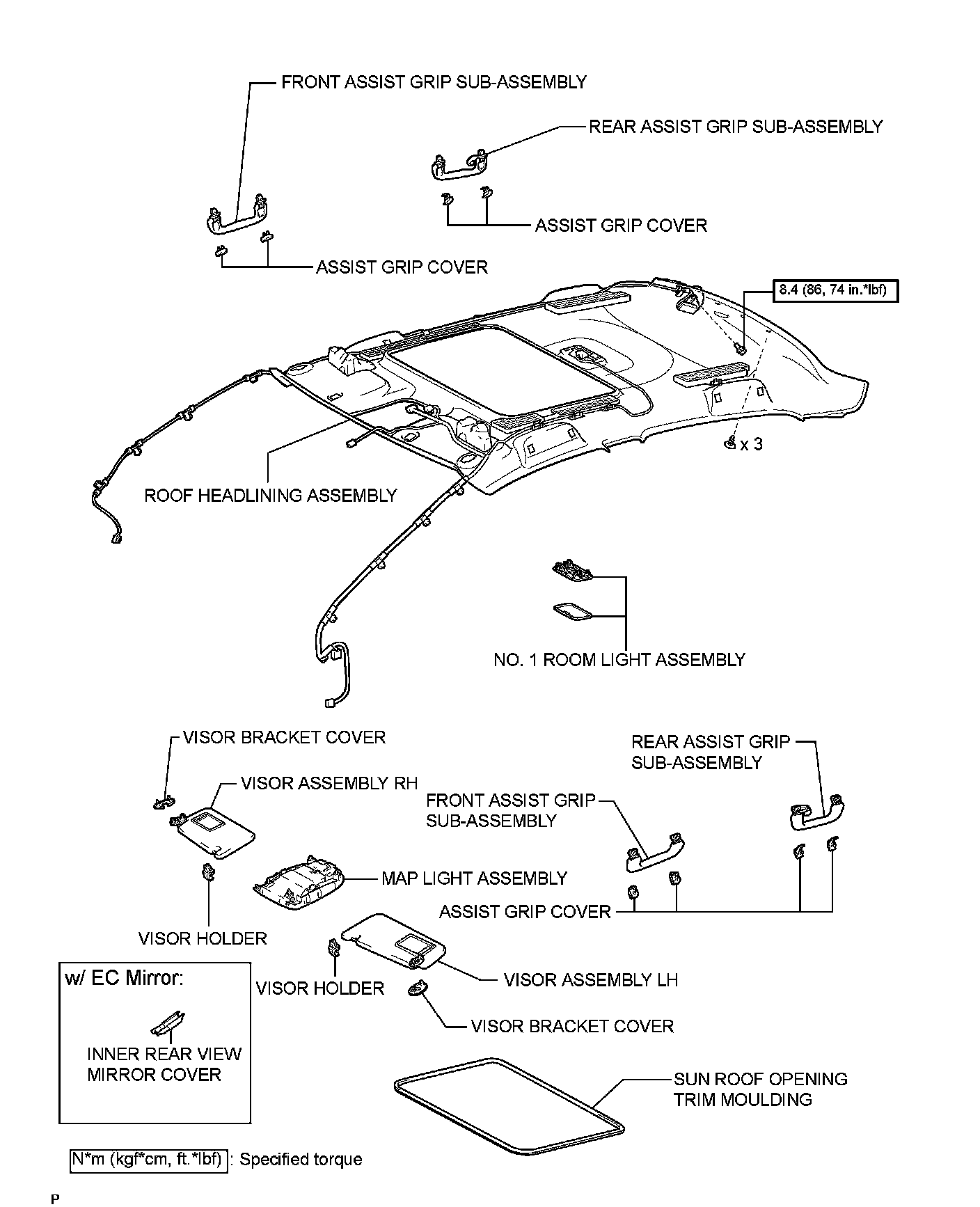 FRONT ASSIST GRIP SUB-ASSEMBLY

REAR ASSIST GRIP SUB-ASSEMBLY

ASSIST GRIP COVER

ASSIST GRIP COVER

8.4 (86, 74 in.*lbf)

x 3

ROOF HEADLINING ASSEMBLY

NO. 1 ROOM LIGHT ASSEMBLY

VISOR BRACKET COVER

VISOR ASSEMBLY RH

REAR ASSIST GRIP SUB-ASSEMBLY

FRONT ASSIST GRIP SUB-ASSEMBLY

MAP LIGHT ASSEMBLY

ASSIST GRIP COVER

VISOR HOLDER

w/ EC Mirror:

INNER REAR VIEW MIRROR COVER

VISOR HOLDER

VISOR ASSEMBLY LH

VISOR BRACKET COVER

SUN ROOF OPENING TRIM MOULDING

N*m (kgf*cm, ft.*lbf) : Specified torque

P