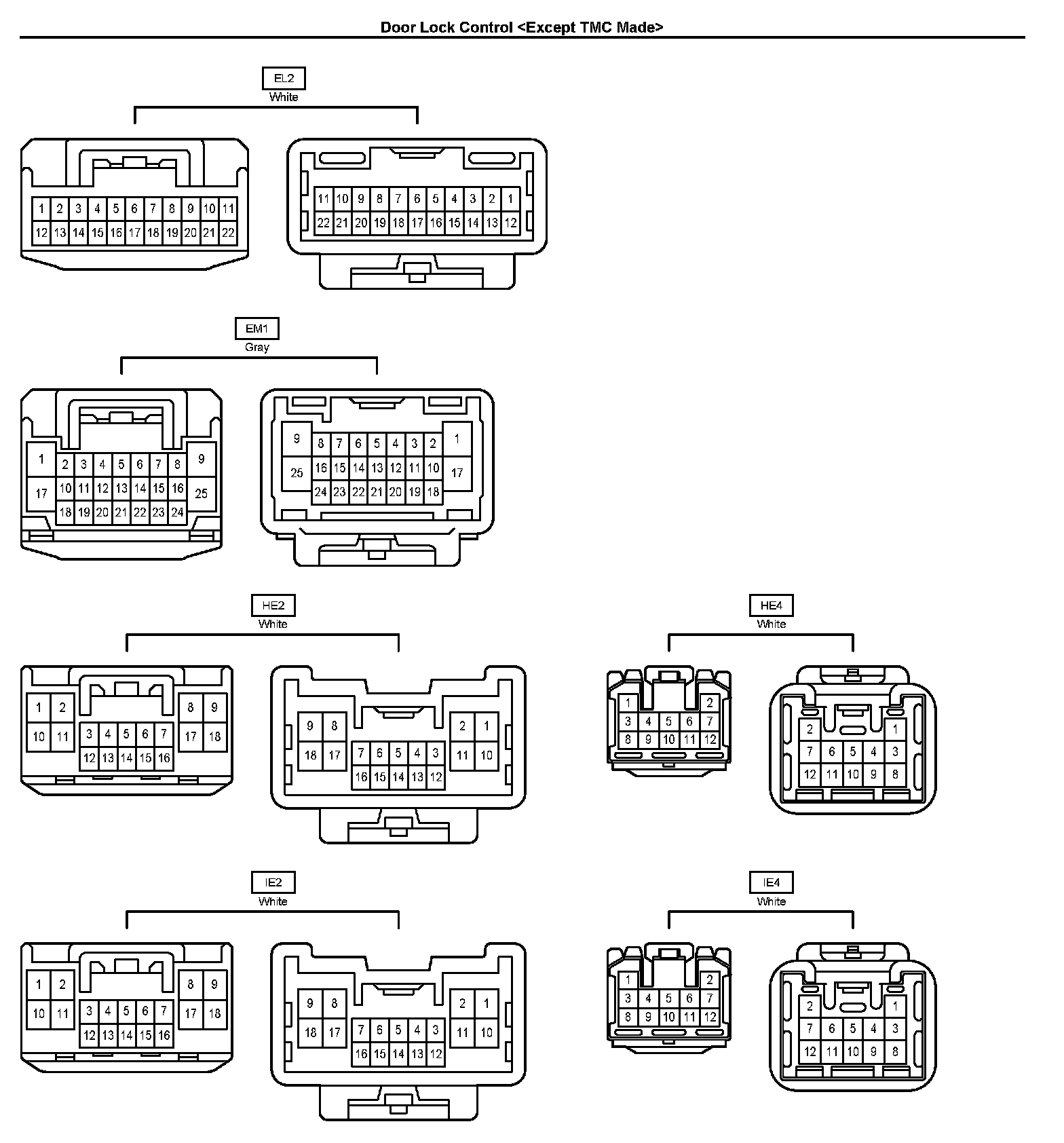 Door Lock Control <Except TMC Made>

EL2
White

1 2 3 4 5 6 7 8 9 10 11
12 13 14 15 16 17 18 19 20 21 22

11 10 9 8 7 6 5 4 3 2 1
22 21 20 19 18 17 16 15 14 13 12

EM1
Gray

1 2 3 4 5 6 7 8 9
17 10 11 12 13 14 15 16 25
18 19 20 21 22 23 24

9 8 7 6 5 4 3 2 1
25 16 15 14 13 12 11 10 17
24 23 22 21 20 19 18

HE2
White

1 2 8 9
10 11 3 4 5 6 7 17 18
12 13 14 15 16

9 8 2 1
18 17 7 6 5 4 3 11 10
16 15 14 13 12

HE4
White

1 2
3 4 5 6 7
8 9 10 11 12

2 1
7 6 5 4 3
12 11 10 9 8

IE2
White

1 2 8 9
10 11 3 4 5 6 7 17 18
12 13 14 15 16

9 8 2 1
18 17 7 6 5 4 3 11 10
16 15 14 13 12

IE4
White

1 2
3 4 5 6 7
8 9 10 11 12

2 1
7 6 5 4 3
12 11 10 9 8