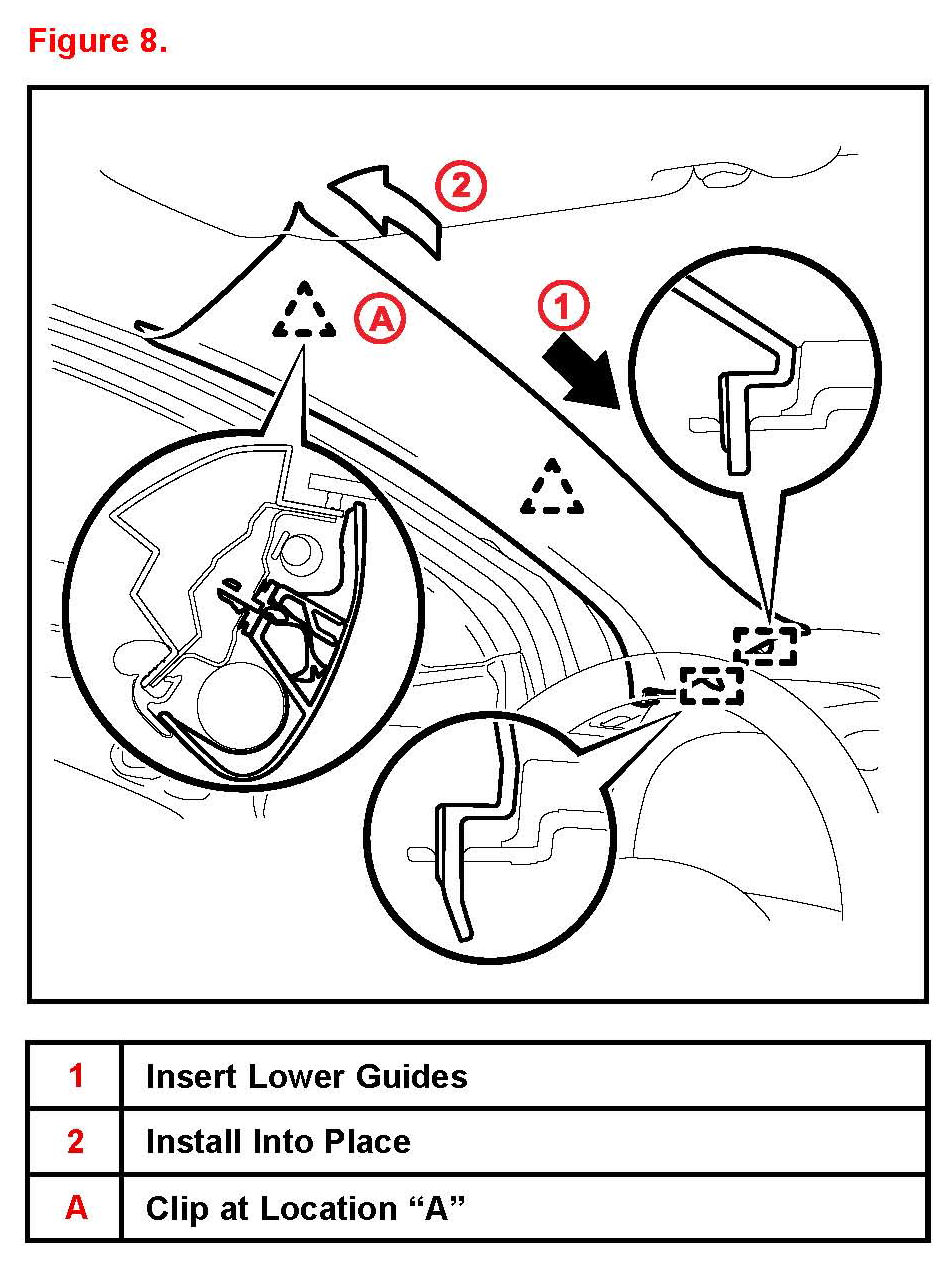 Figure 8.

2

A

1

| 1 | Insert Lower Guides |
|---|---|
| 2 | Install Into Place |
| A | Clip at Location “A” |