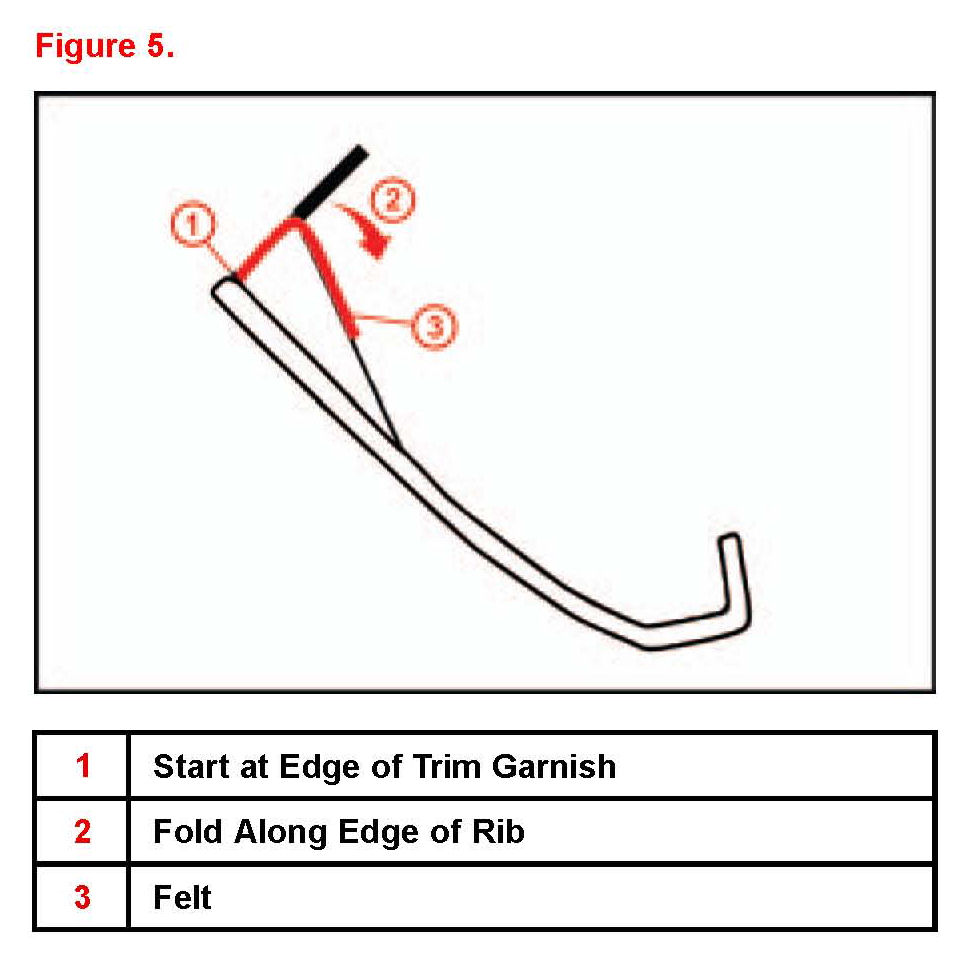 Figure 5.

1
2
3

| 1 | Start at Edge of Trim Garnish |
|---|---|
| 2 | Fold Along Edge of Rib |
| 3 | Felt |