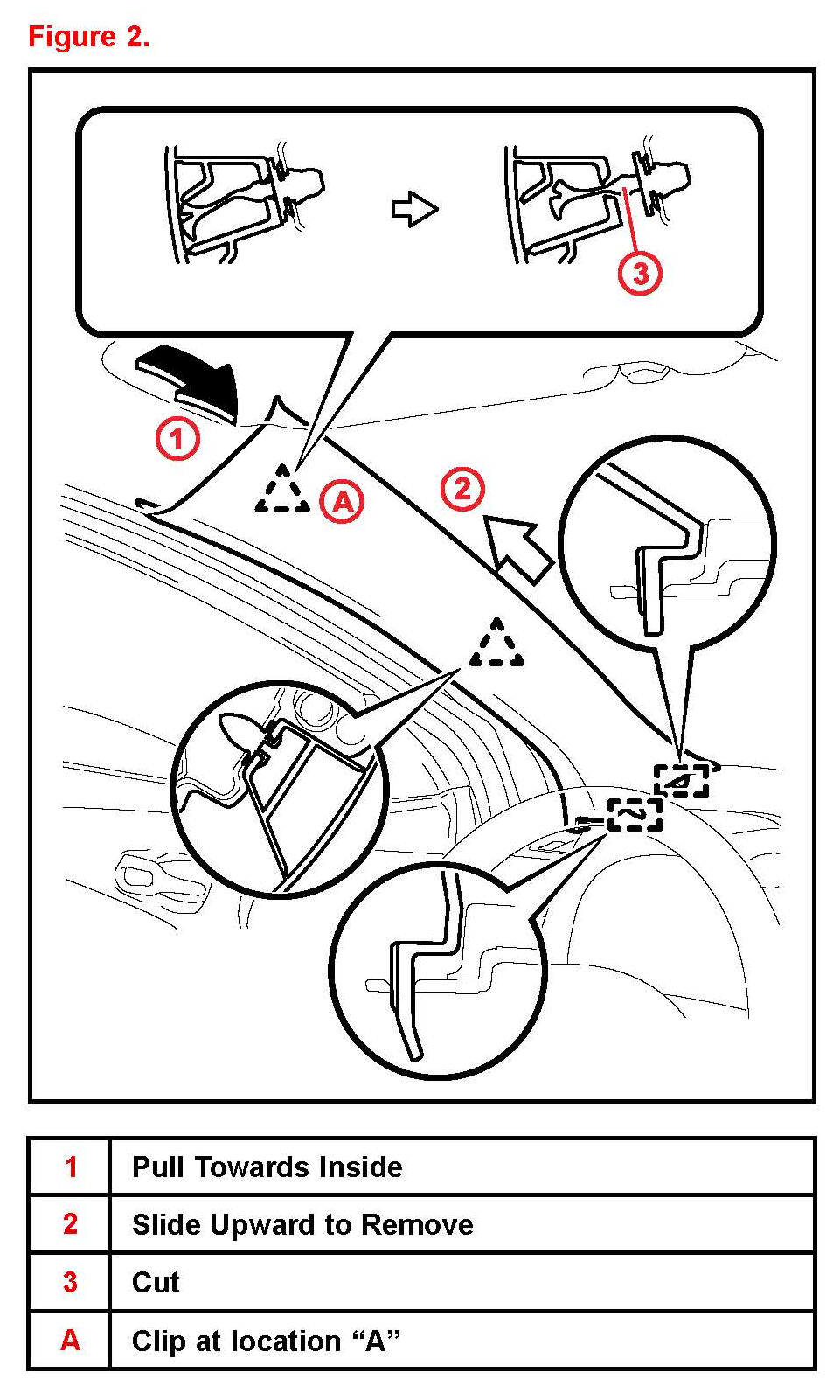 Figure 2.

3

1

A

2

| 1 | Pull Towards Inside |
|---|---|
| 2 | Slide Upward to Remove |
| 3 | Cut |
| A | Clip at location “A” |