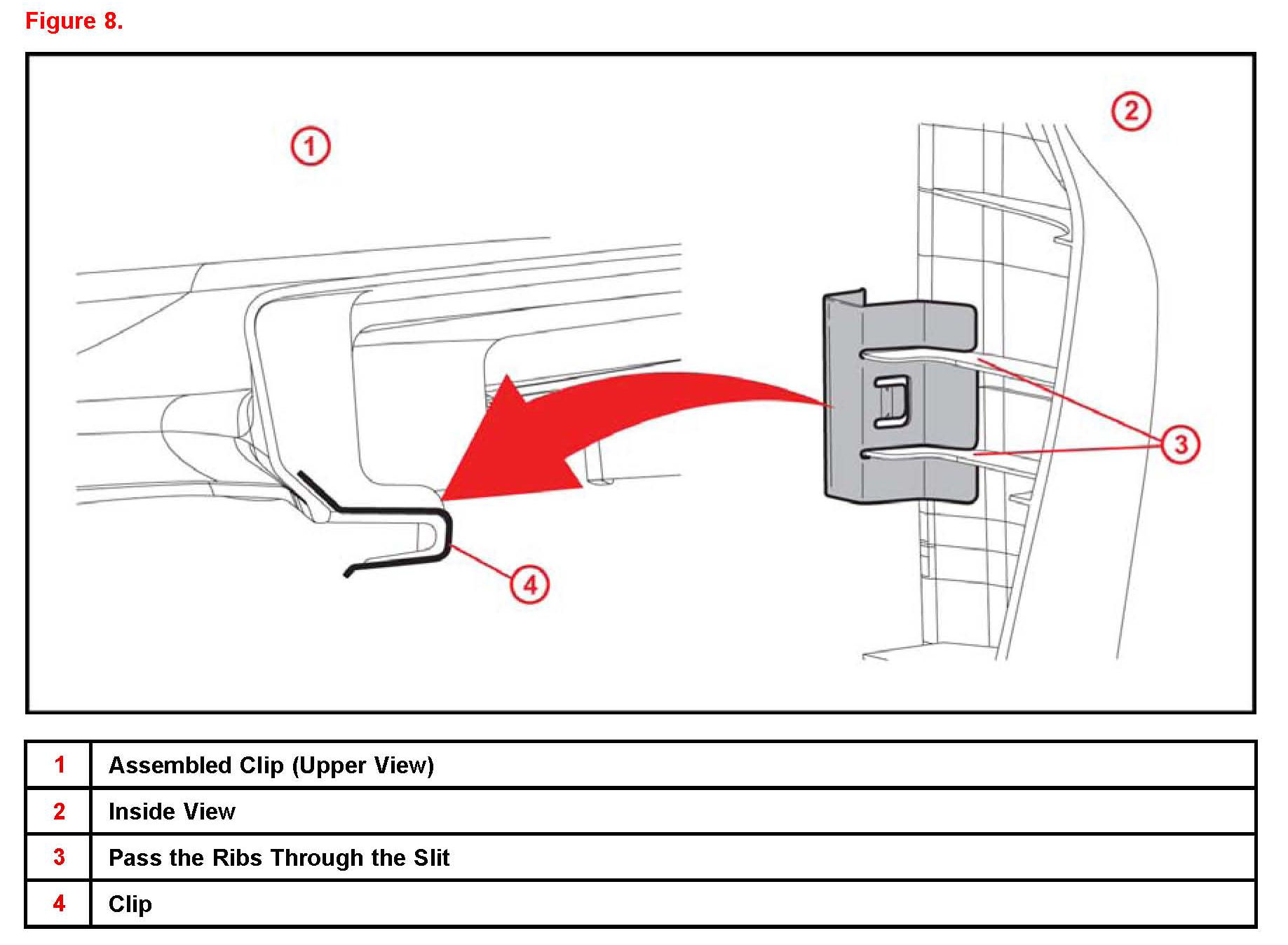 Figure 8.

1

2

3

4

| 1 | Assembled Clip (Upper View) |
|---|---|
| 2 | Inside View |
| 3 | Pass the Ribs Through the Slit |
| 4 | Clip |